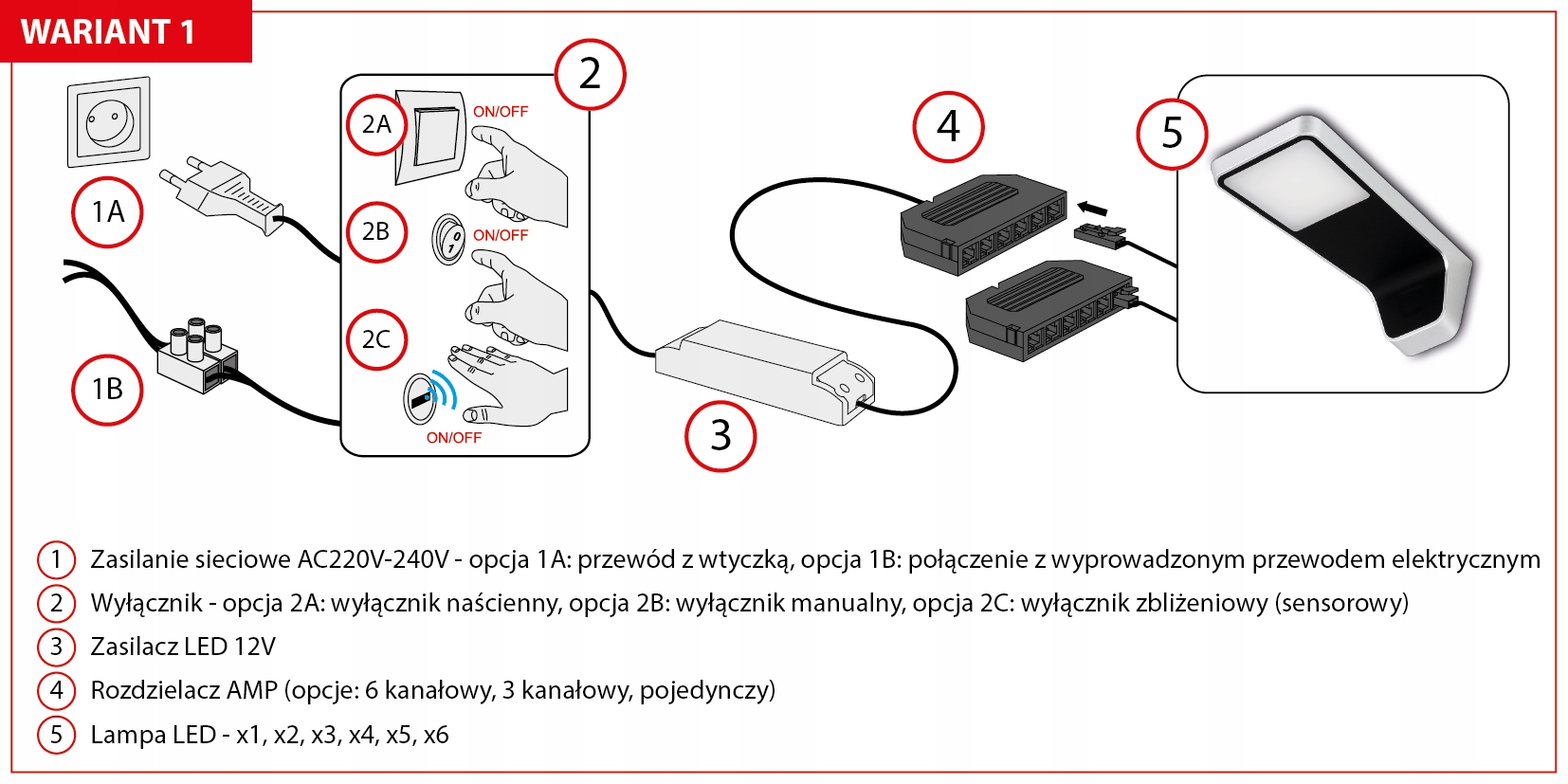 WARIANT 1

1A

1B

2

2A

ON/OFF

2B

ON/OFF

2C

ON/OFF

3

4

5

1 Zasilanie sieciowe AC220V-240V - opcja 1A: przewód z wtyczką, opcja 1B: połączenie z wyprowadzonym przewodem elektrycznym

2 Wyłącznik - opcja 2A: wyłącznik naścienny, opcja 2B: wyłącznik manualny, opcja 2C: wyłącznik zbliżeniowy (sensorowy)

3 Zasilacz LED 12V

4 Rozdzielacz AMP (opcje: 6 kanałowy, 3 kanałowy, pojedynczy)

5 Lampa LED - x1, x2, x3, x4, x5, x6