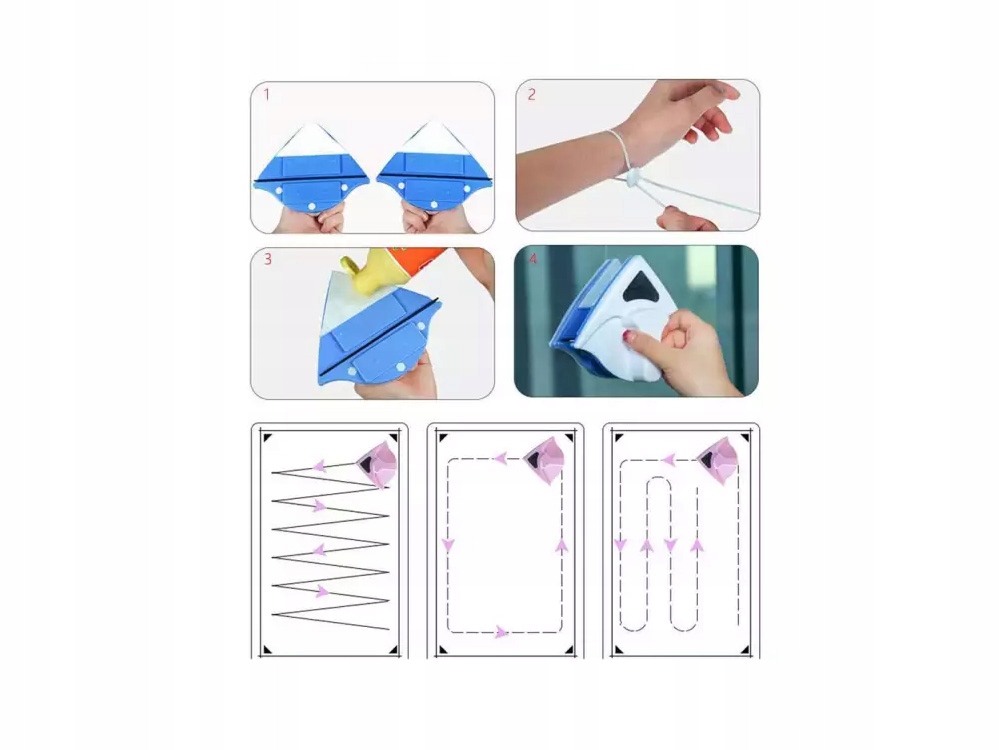 1

2

3

4