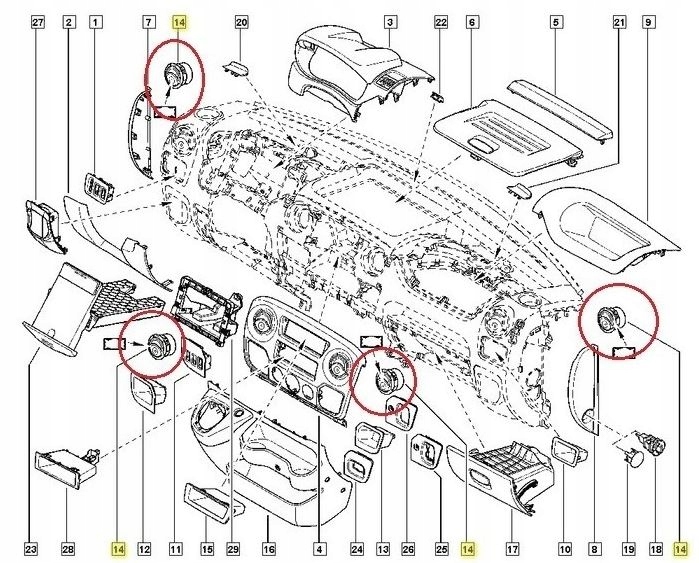 27 2 1 7 14 20 3 22 6 5 21 9

23 28 14 12 11 15 29 16 4 24 13 26 25 14 17 10 8 19 18 14