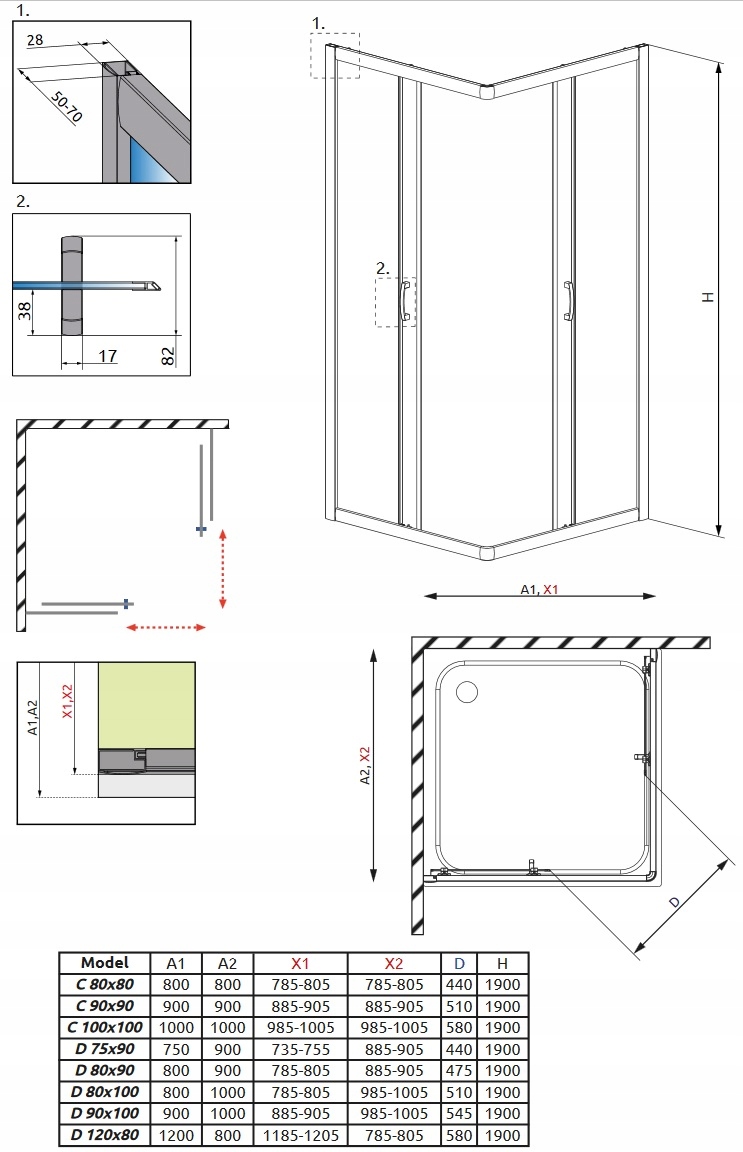 1.

28

50-70

2.

38

17

82

1.

2.

H

A1, X1

A1,A2

X1,X2

A2, X2

D

| Model | A1 | A2 | X1 | X2 | D | H |
|---|---|---|---|---|---|---|
| C 80x80 | 800 | 800 | 785-805 | 785-805 | 440 | 1900 |
| C 90x90 | 900 | 900 | 885-905 | 885-905 | 510 | 1900 |
| C 100x100 | 1000 | 1000 | 985-1005 | 985-1005 | 580 | 1900 |
| D 75x90 | 750 | 900 | 735-755 | 885-905 | 440 | 1900 |
| D 80x90 | 800 | 900 | 785-805 | 885-905 | 475 | 1900 |
| D 80x100 | 800 | 1000 | 785-805 | 985-1005 | 510 | 1900 |
| D 90x100 | 900 | 1000 | 885-905 | 985-1005 | 545 | 1900 |
| D 120x80 | 1200 | 800 | 1185-1205 | 785-805 | 580 | 1900 |