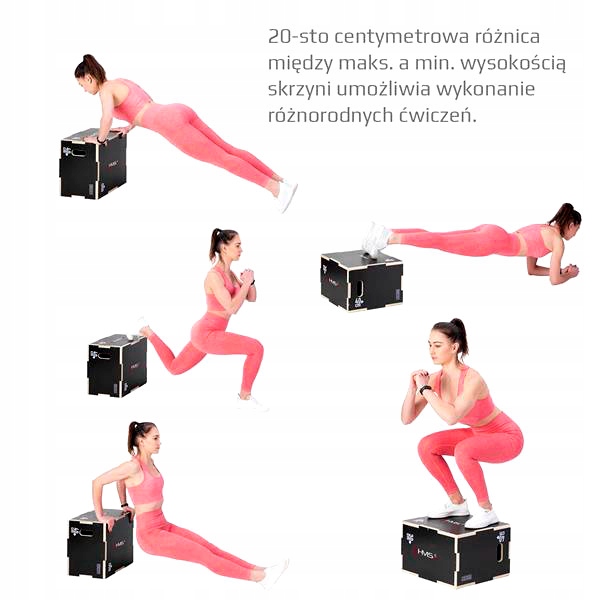 20-sto centymetrowa różnica między maks. a min. wysokością skrzyni umożliwia wykonanie różnorodnych ćwiczeń.

HMS

HMS

HMS

HMS

HMS