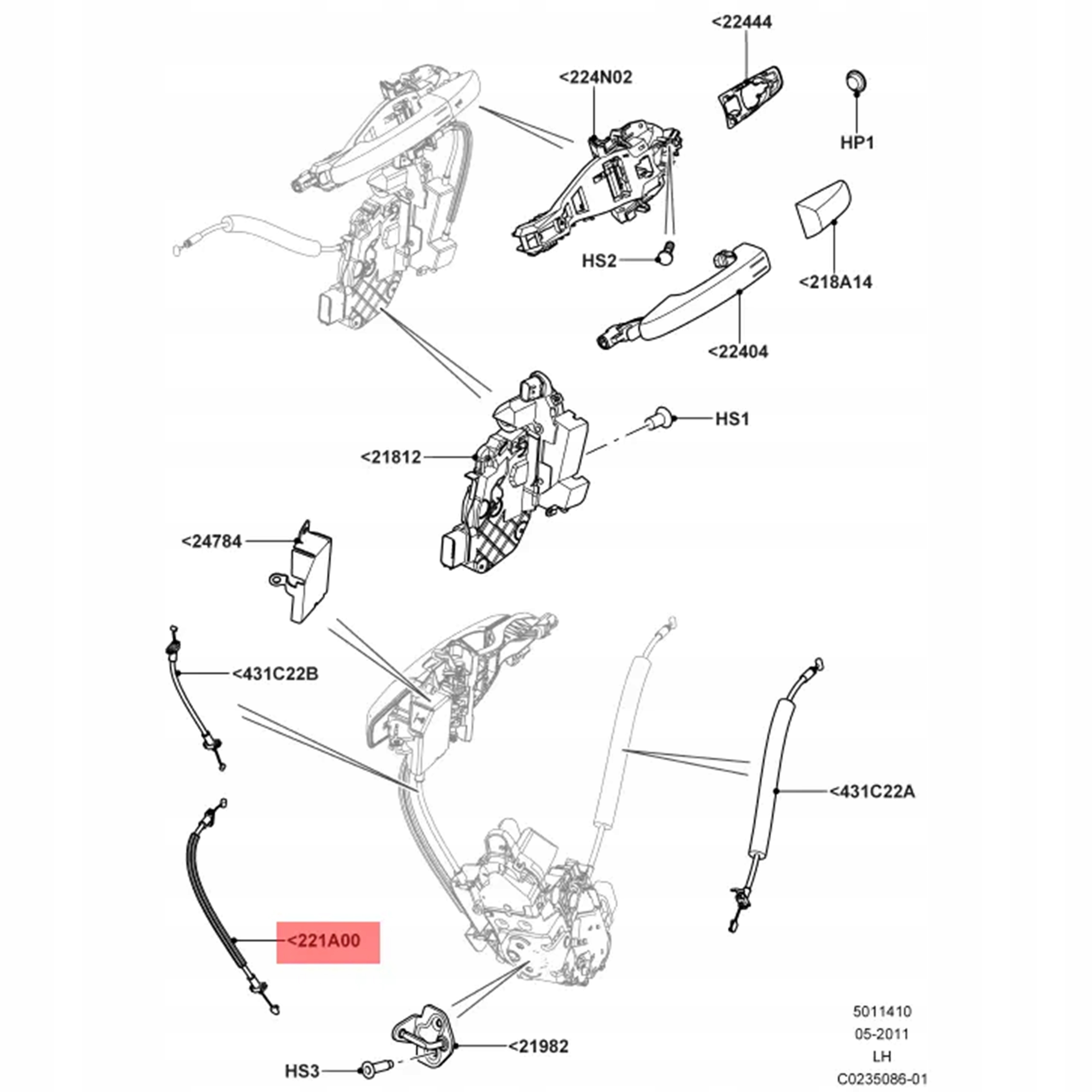 <22444
<224N02
HP1
HS2
<218A14
<22404
HS1
<21812
<24784
<431C22B
<431C22A
<221A00
<21982
HS3
5011410
05-2011
LH
C0235086-01