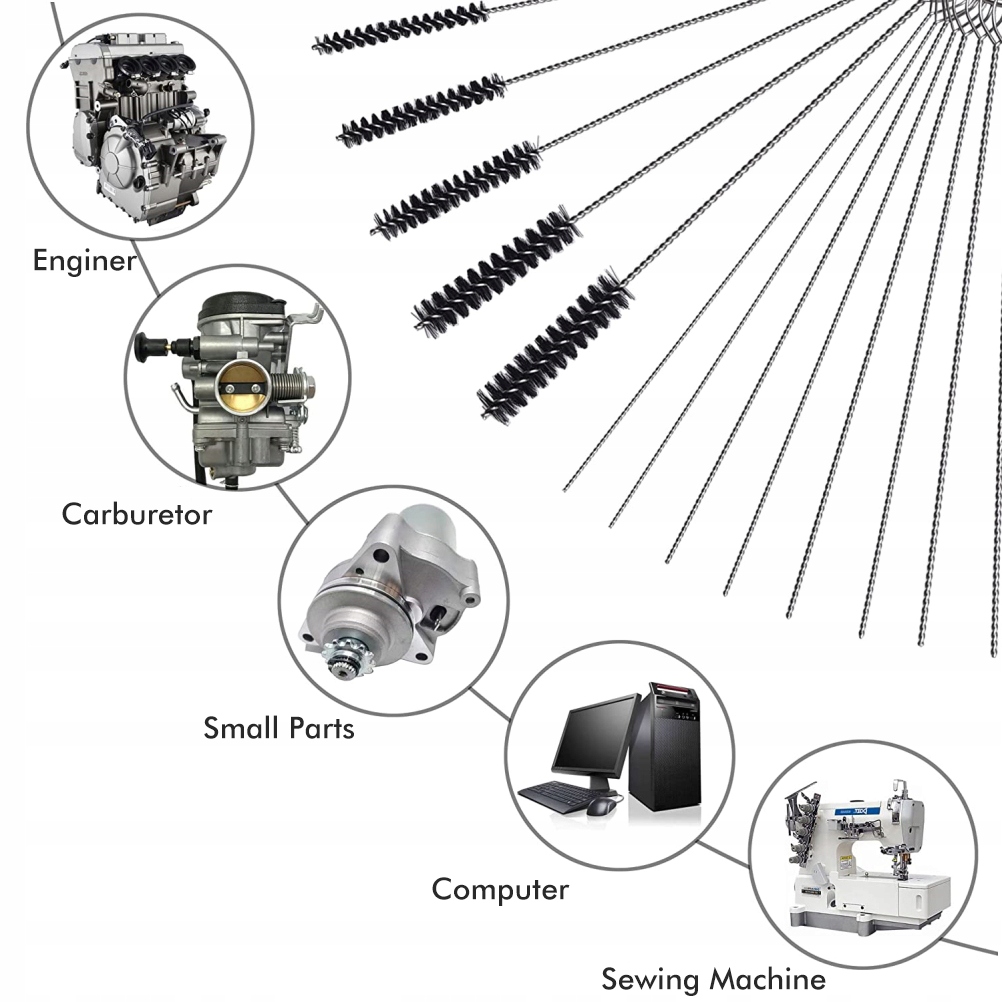 Enginer

Carburetor

Small Parts

Computer

Sewing Machine