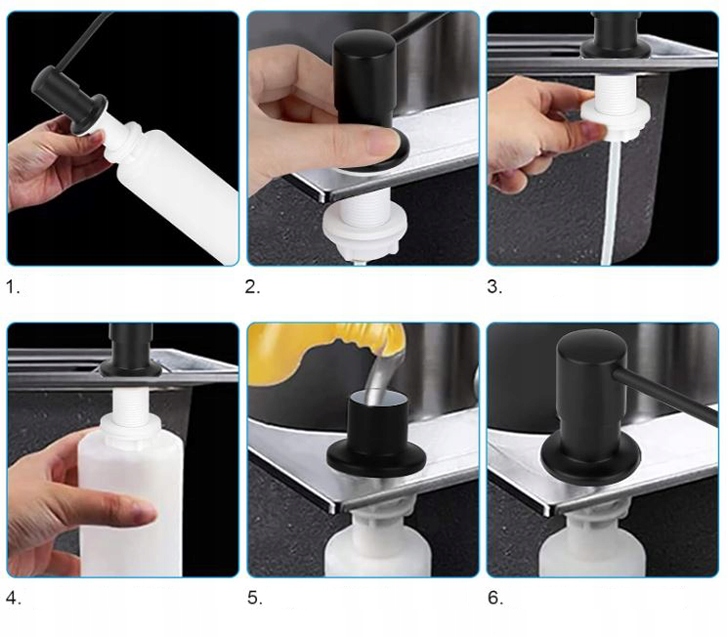 1.

2.

3.

4.

5.

6.