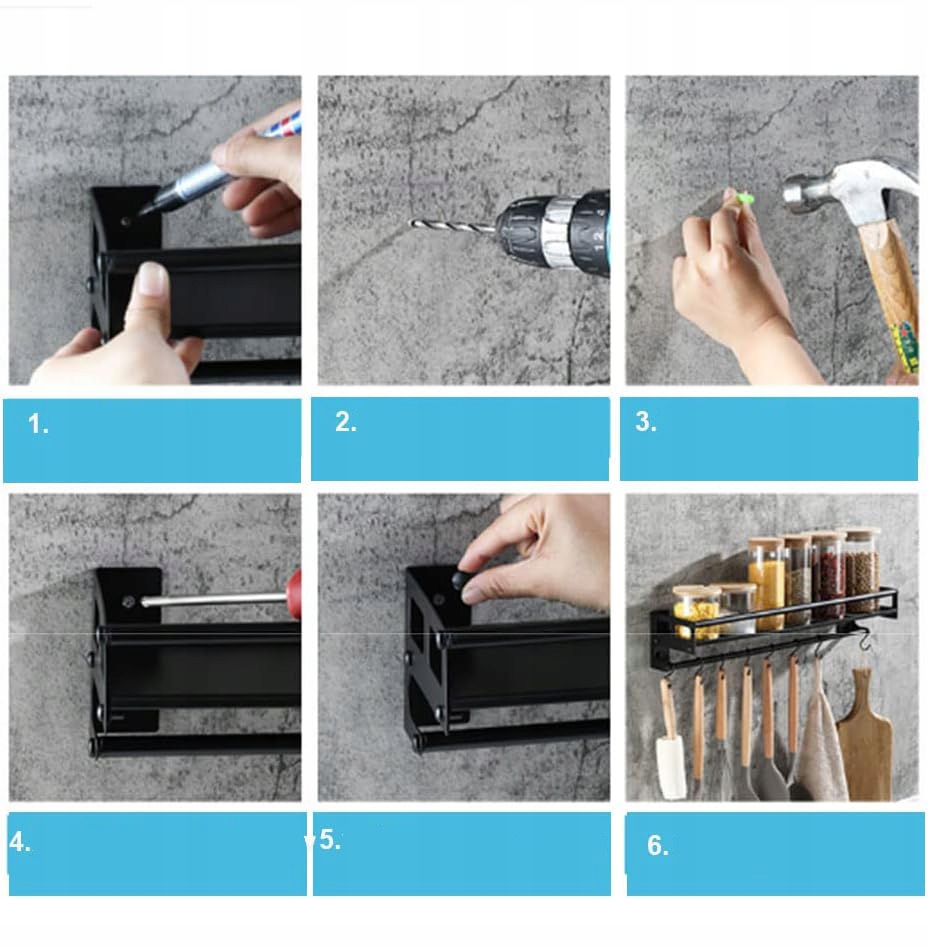 1.

2.

3.

4.

5.

6.