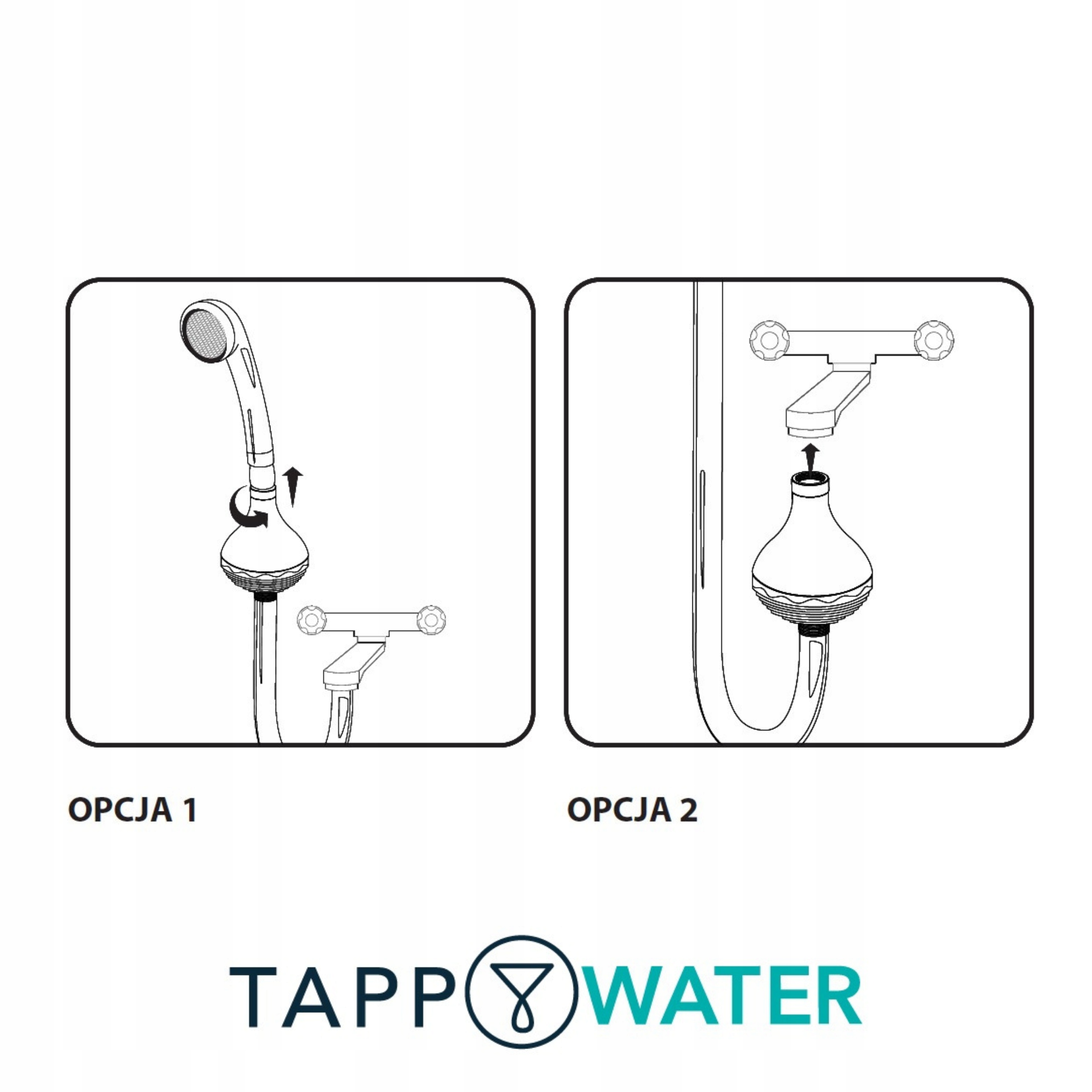 OPCJA 1

OPCJA 2

TAPP WATER