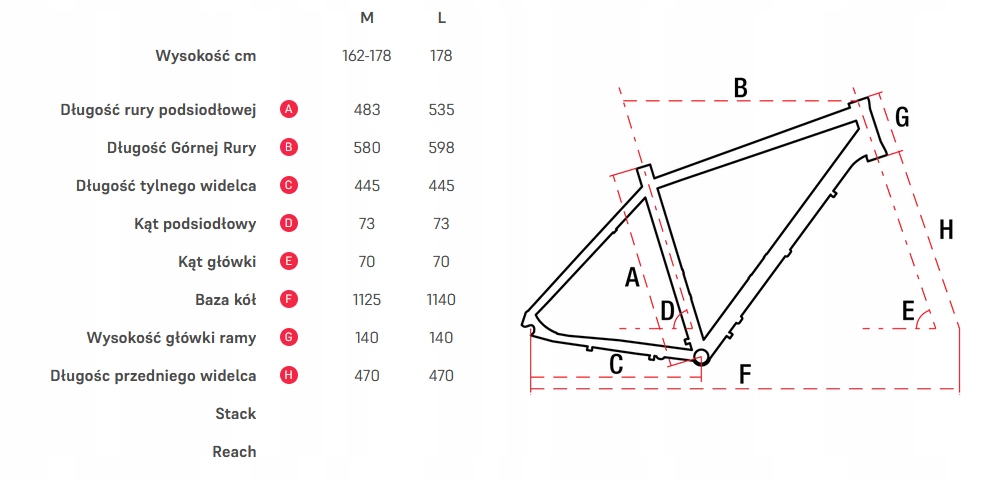 | | | M | L |
|---|---|---|---|
| Wysokość cm | | 162-178 | 178 |
| Długość rury podsiodłowej | A | 483 | 535 |
| Długość Górnej Rury | B | 580 | 598 |
| Długość tylnego widelca | C | 445 | 445 |
| Kąt podsiodłowy | D | 73 | 73 |
| Kąt główki | E | 70 | 70 |
| Baza kół | F | 1125 | 1140 |
| Wysokość główki ramy | G | 140 | 140 |
| Długośc przedniego widelca | H | 470 | 470 |
| Stack | | | |
| Reach | | | |

B
G
H
A
D
E
C
F