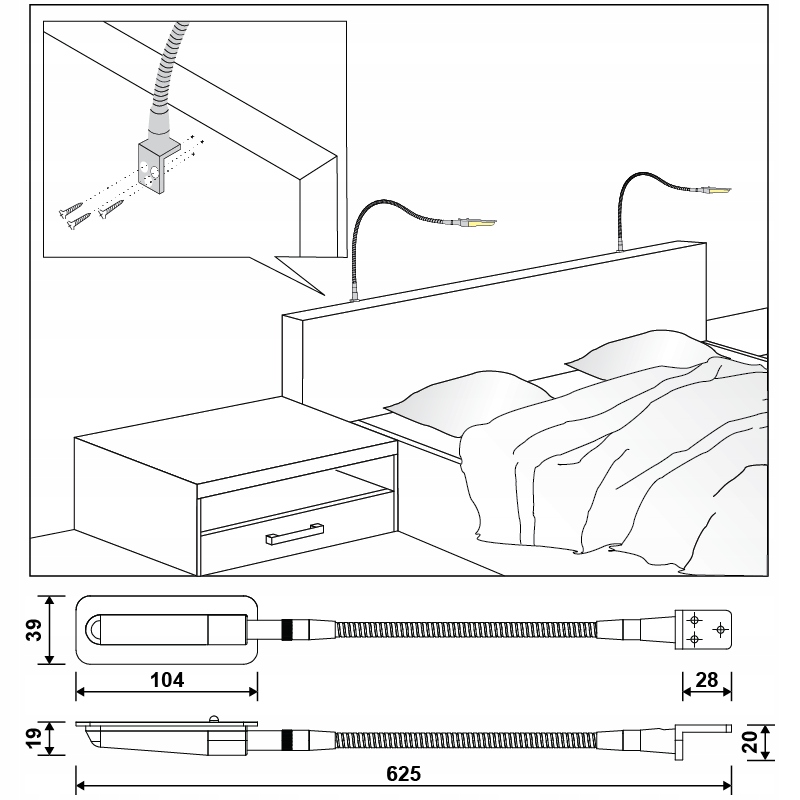 39

104

28

19

20

625