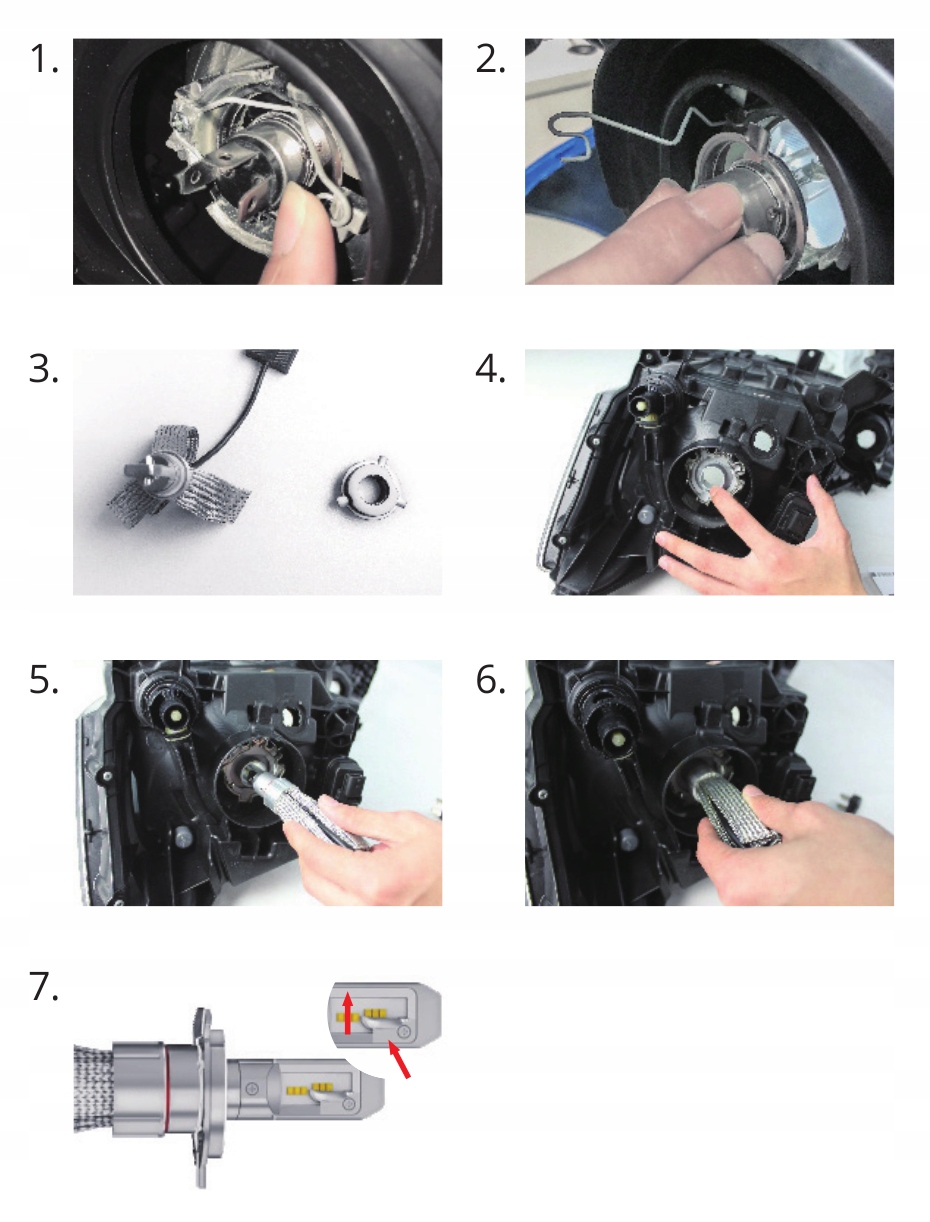 1.

2.

3.

4.

5.

6.

7.