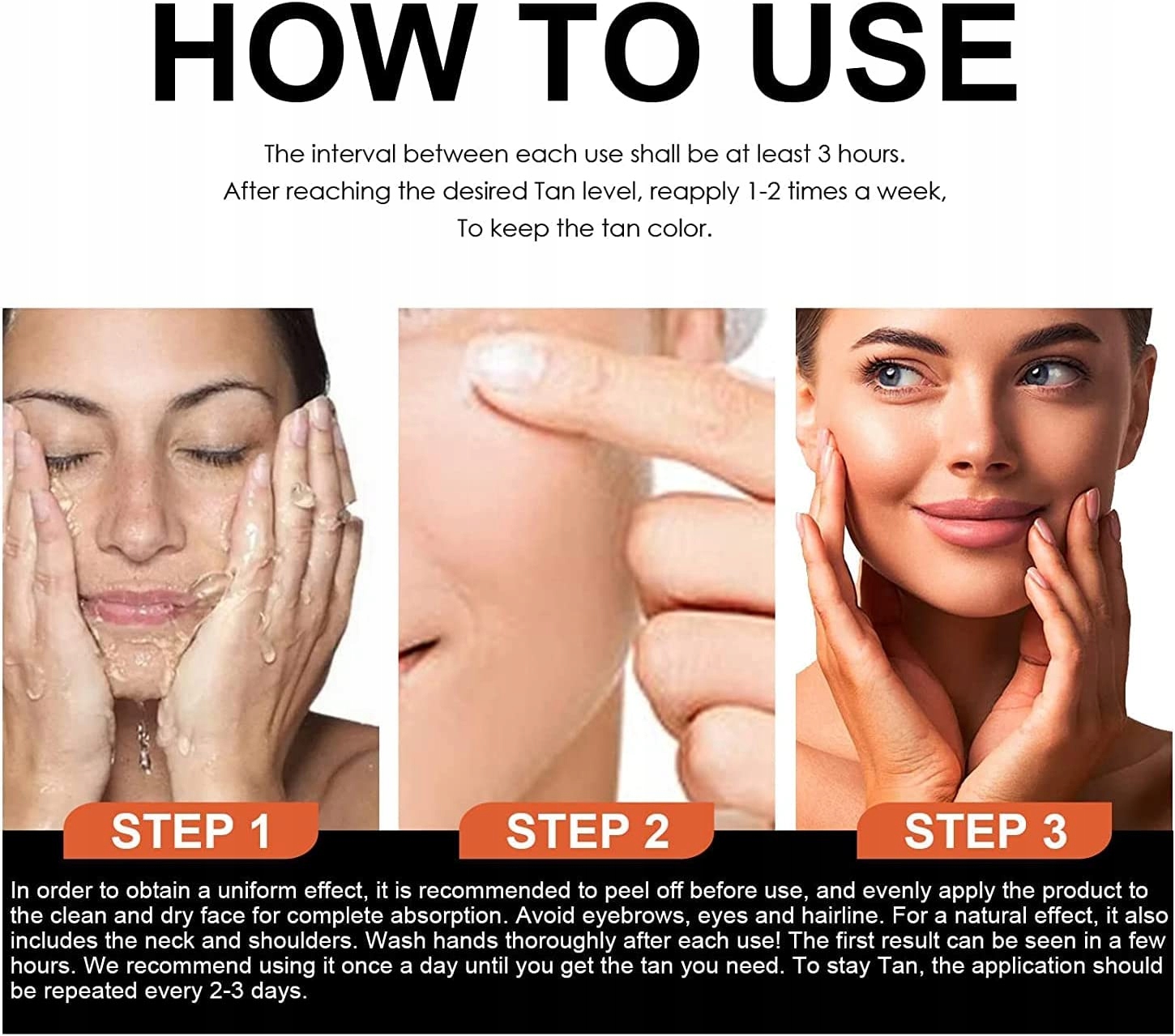 HOW TO USE

The interval between each use shall be at least 3 hours.
After reaching the desired Tan level, reapply 1-2 times a week,
To keep the tan color.

STEP 1

STEP 2

STEP 3

In order to obtain a uniform effect, it is recommended to peel off before use, and evenly apply the product to the clean and dry face for complete absorption. Avoid eyebrows, eyes and hairline. For a natural effect, it also includes the neck and shoulders. Wash hands thoroughly after each use! The first result can be seen in a few hours. We recommend using it once a day until you get the tan you need. To stay Tan, the application should be repeated every 2-3 days.