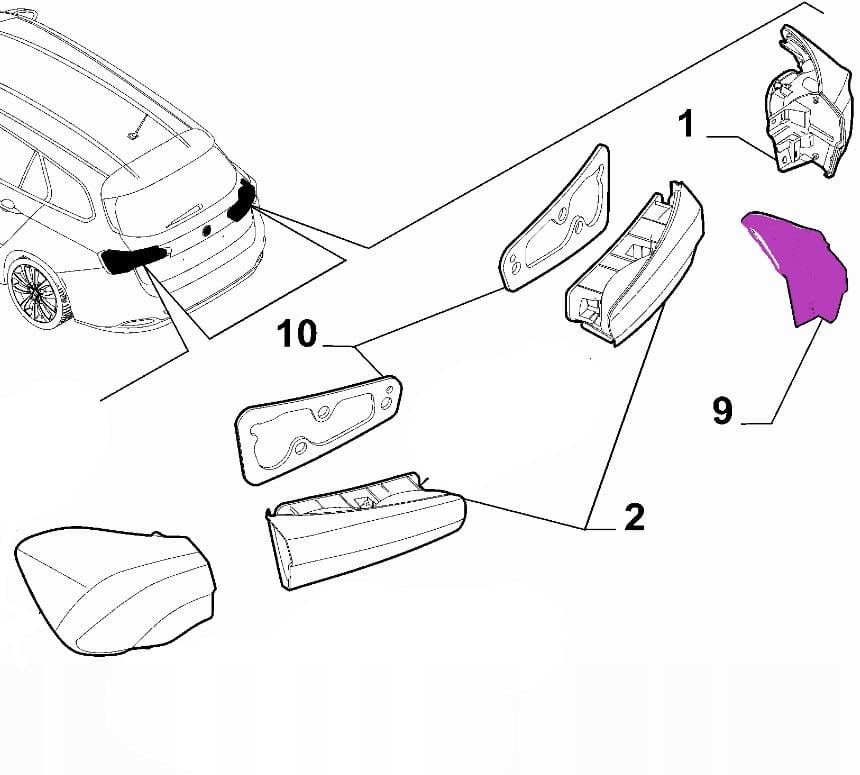 1

10

9

2