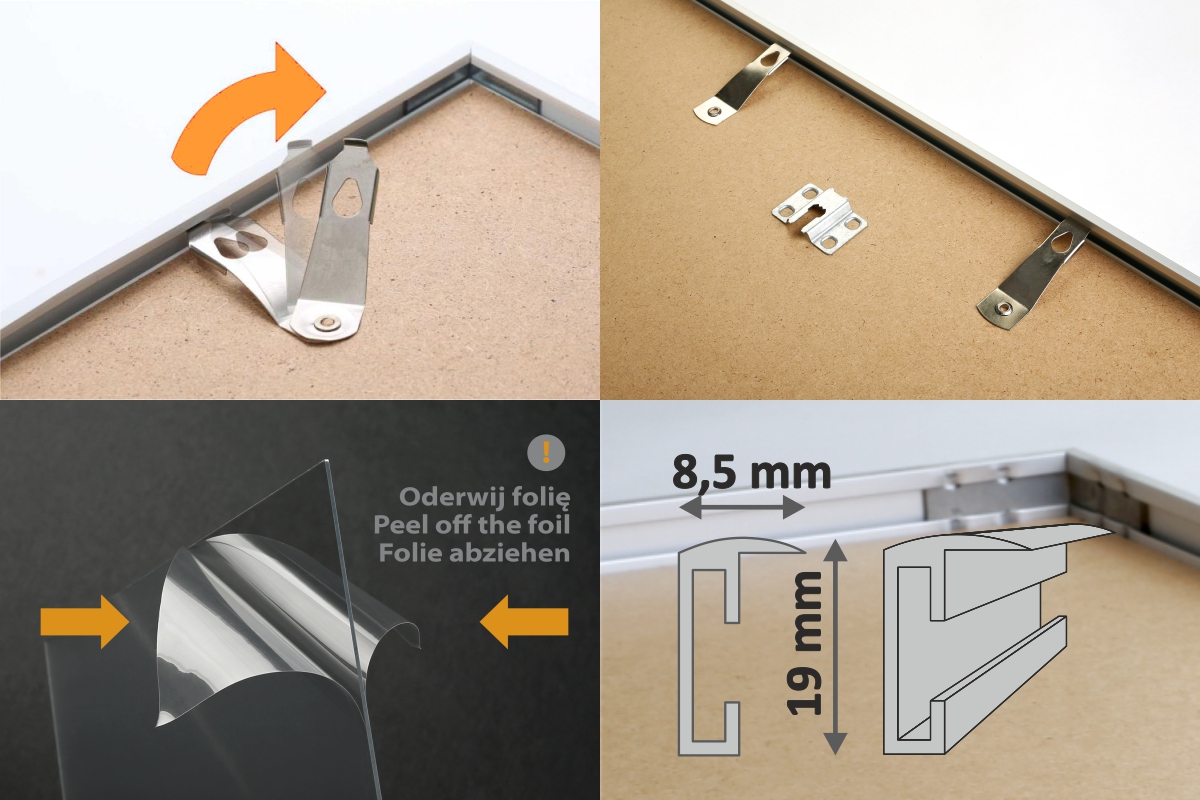 !
Oderwij folię
Peel off the foil
Folie abziehen

8,5 mm
19 mm