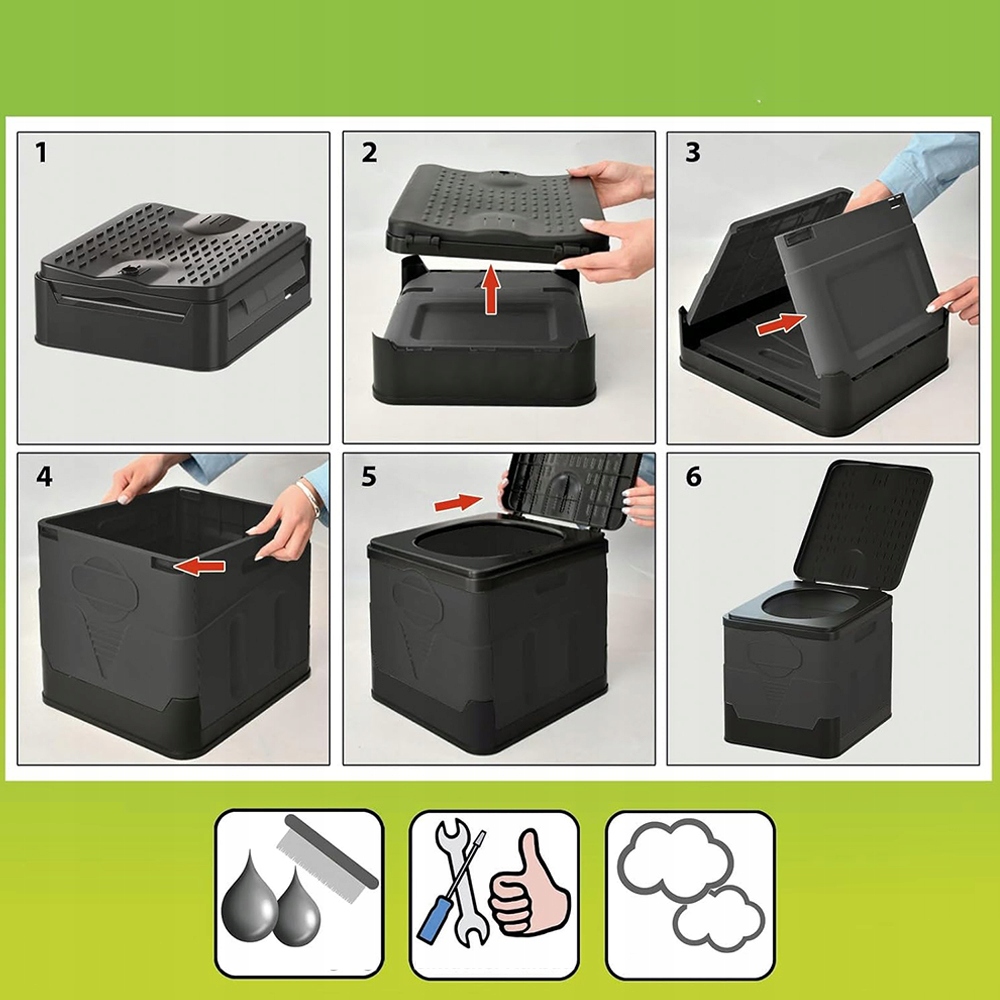 1

2

3

4

5

6