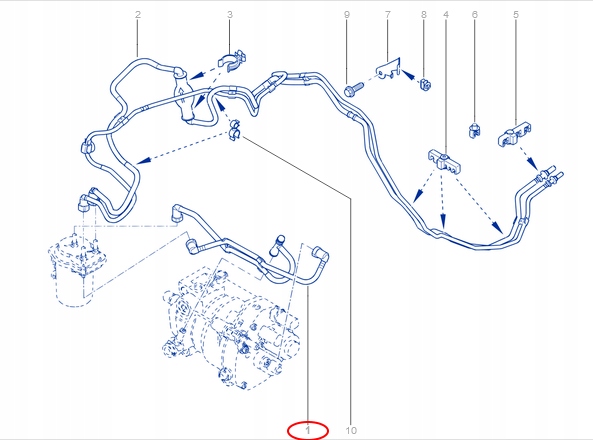 2
3
9
7
8
4
6
5
1
10