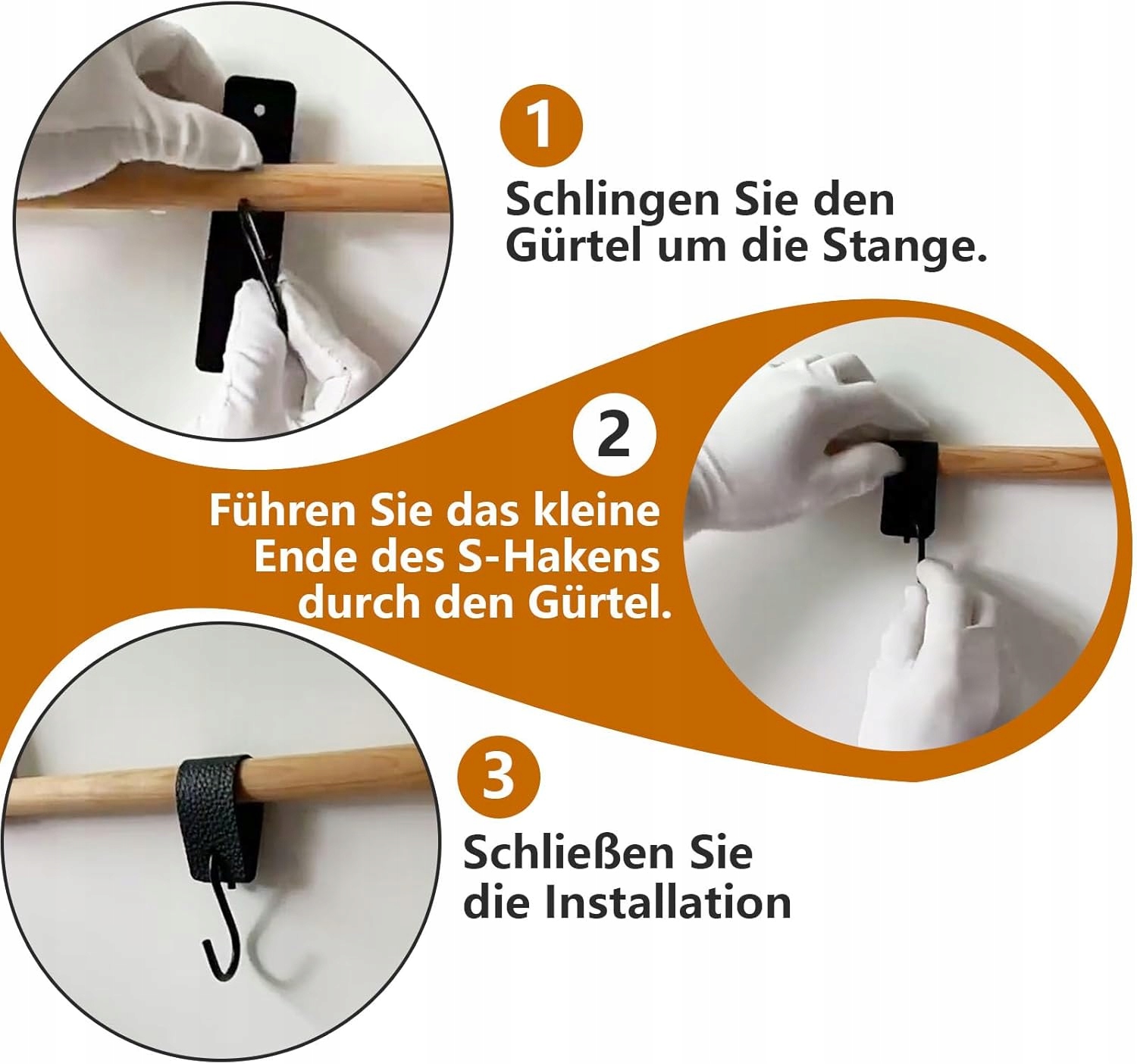 1

Schlingen Sie den Gürtel um die Stange.

2

Führen Sie das kleine Ende des S-Hakens durch den Gürtel.

3

Schließen Sie die Installation