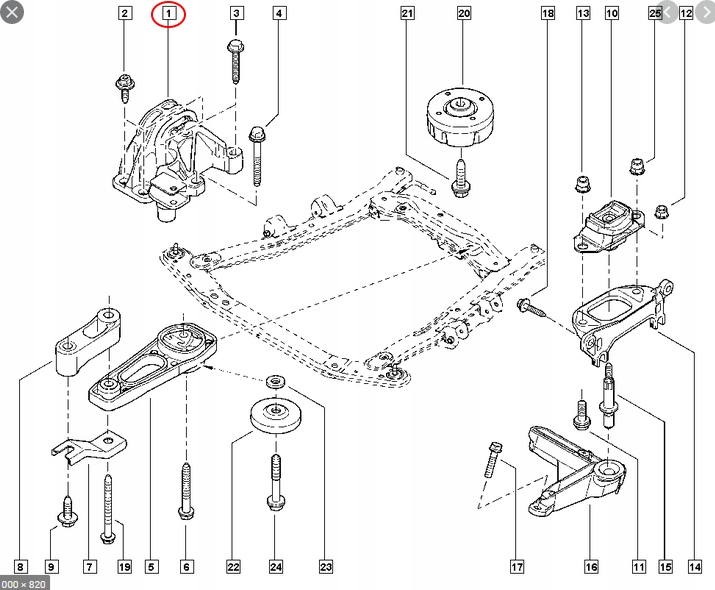 2
1
3
4
21
20
18
13
10
25
12
8
9
7
19
5
6
22
24
23
17
16
11
15
14
000 × 820