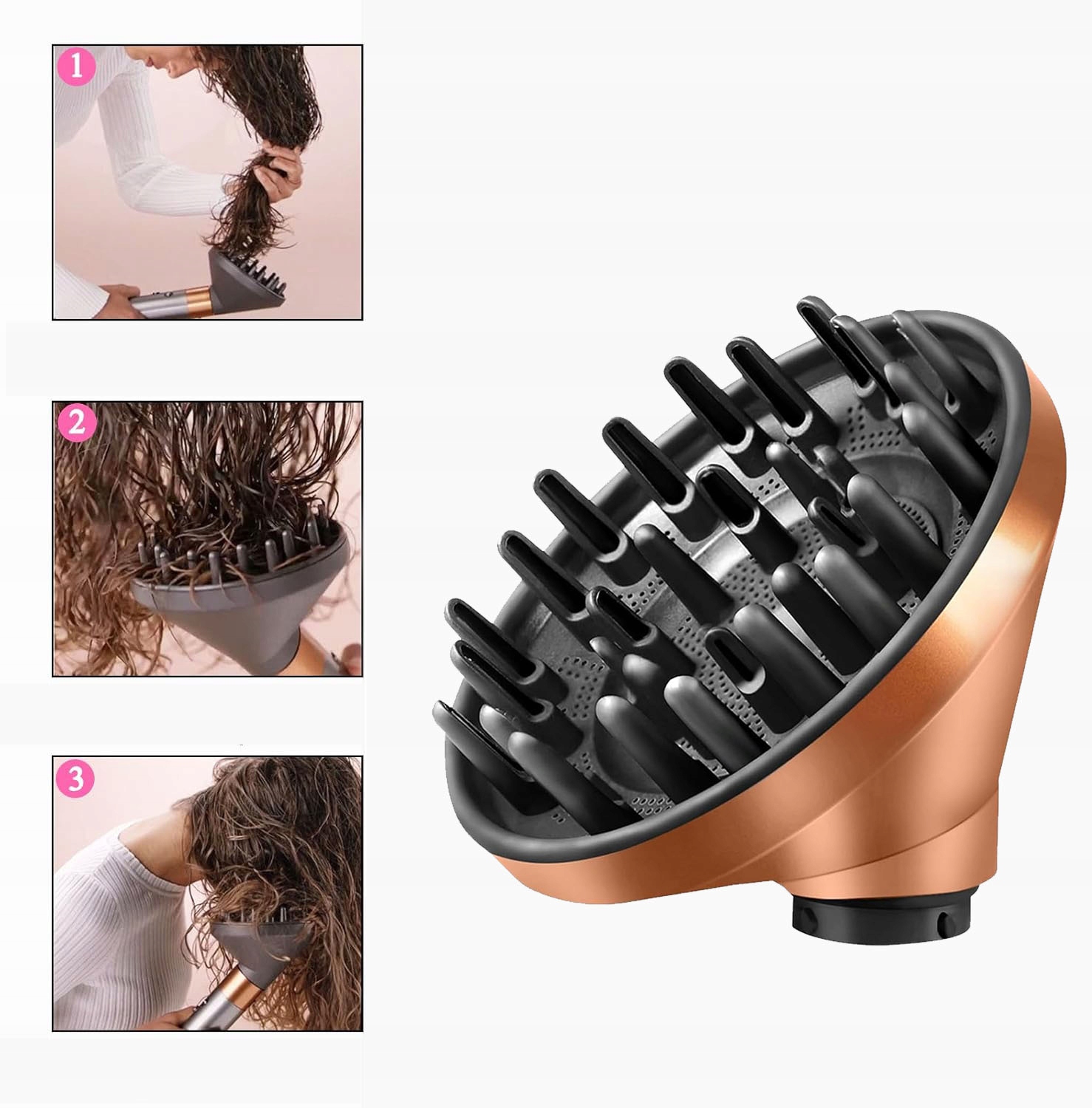 1

2

3