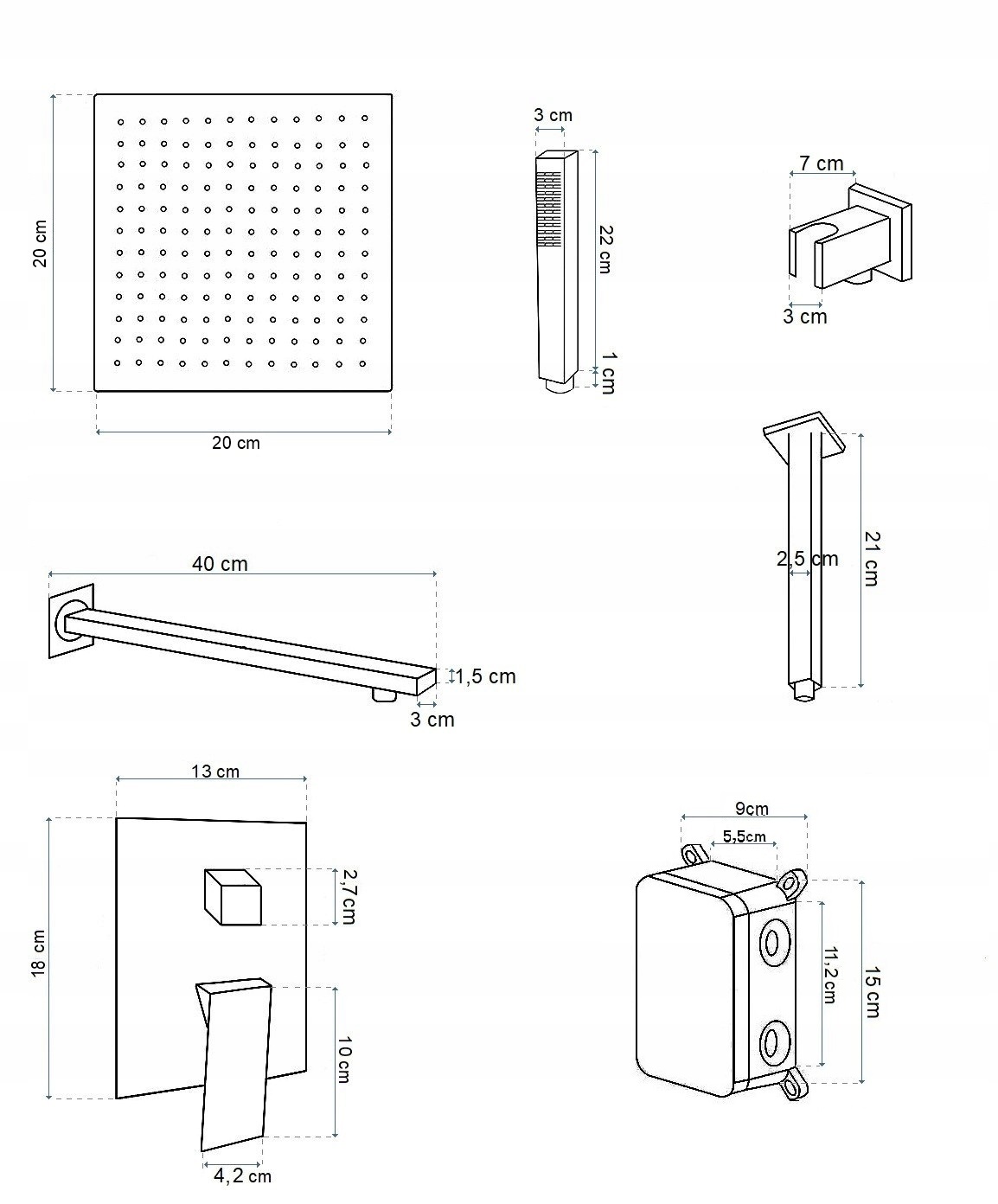 20 cm
20 cm
3 cm
22 cm
1 cm
7 cm
3 cm
40 cm
1,5 cm
3 cm
2,5 cm
21 cm
13 cm
18 cm
2,7cm
10cm
4,2 cm
9cm
5,5cm
11,2cm
15cm