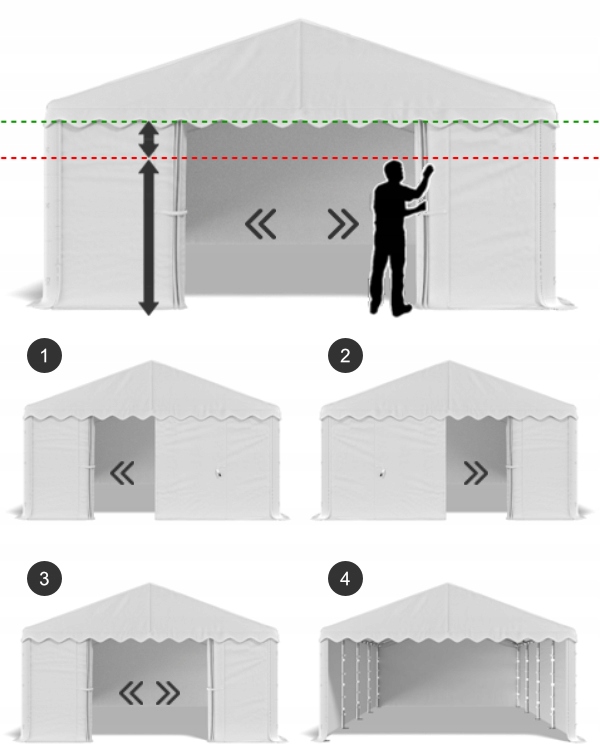 1

2

3

4