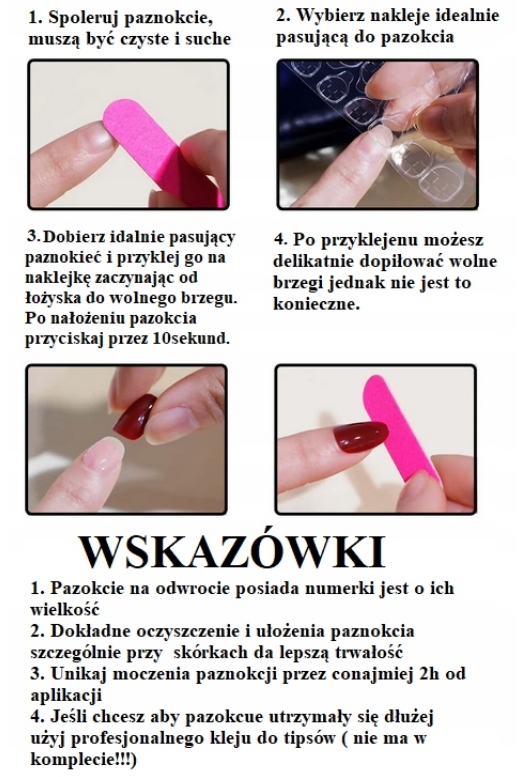 1. Spoleruj paznokcie, muszą być czyste i suche

2. Wybierz nakleje idealnie pasującą do pazokcia

3. Dobierz idalnie pasujący paznokieć i przyklej go na naklejkę zaczynając od łożyska do wolnego brzegu. Po nałożeniu pazokcia przyciskaj przez 10sekund.

4. Po przyklejenu możesz delikatnie dopiłować wolne brzegi jednak nie jest to konieczne.

WSKAZÓWKI

1. Pazokcie na odwrocie posiada numerki jest o ich wielkość
2. Dokładne oczyszczenie i ułożenia paznokcia szczególnie przy skórkach da lepszą trwałość
3. Unikaj moczenia paznokcji przez conajmiej 2h od aplikacji
4. Jeśli chcesz aby pazokcue utrzymały się dłużej użyj profesjonalnego kleju do tipsów ( nie ma w komplecie!!!)