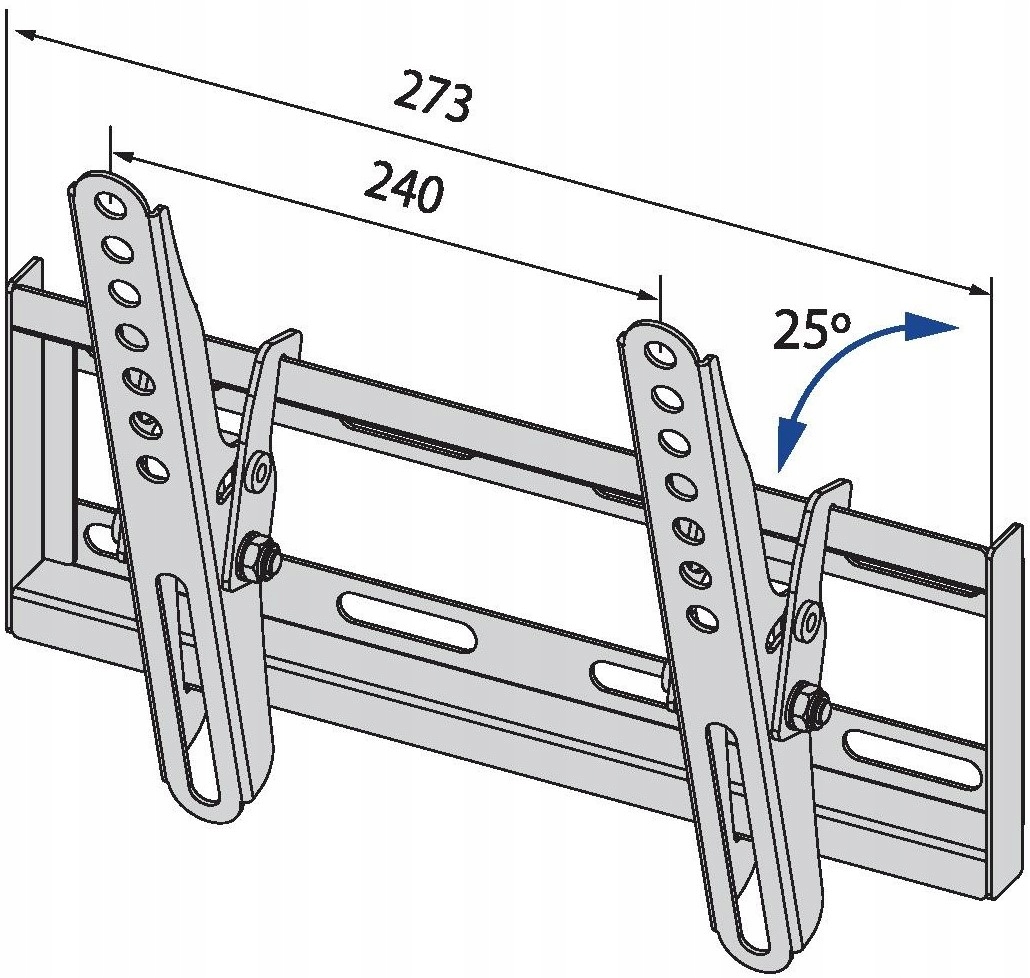 273
240
25°