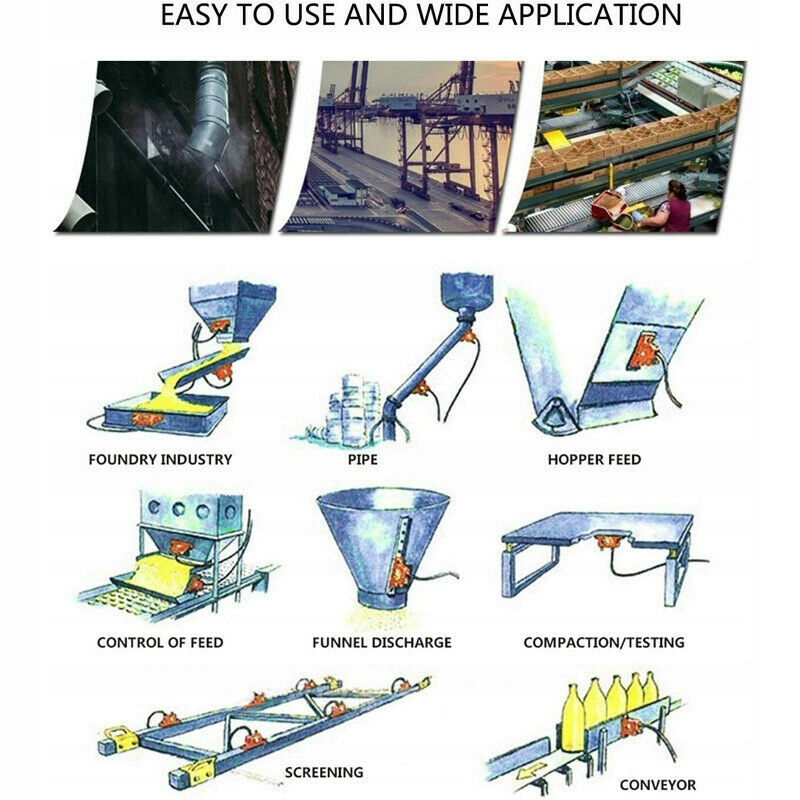 EASY TO USE AND WIDE APPLICATION

FOUNDRY INDUSTRY

PIPE

HOPPER FEED

CONTROL OF FEED

FUNNEL DISCHARGE

COMPACTION/TESTING

SCREENING

CONVEYOR