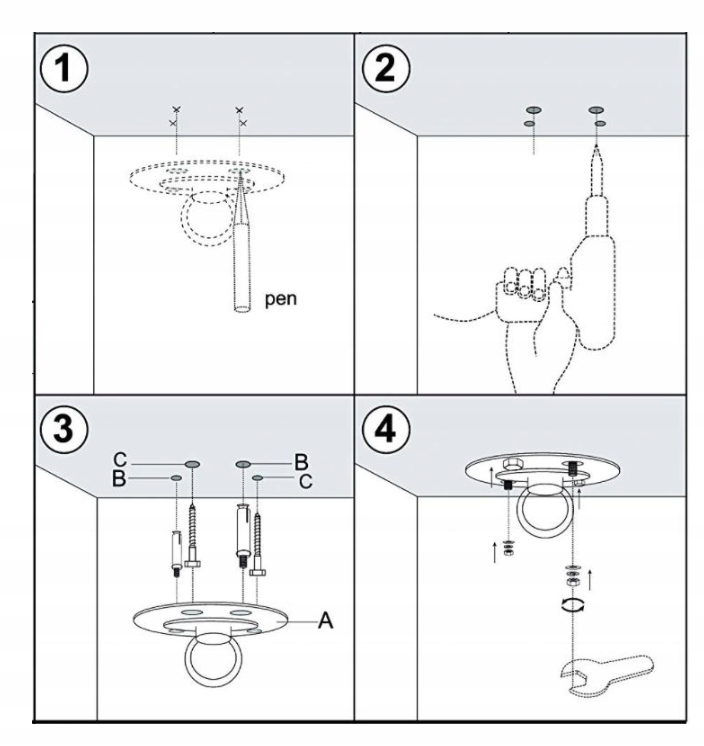 1

pen

2

3

C
B
B
C
A

4