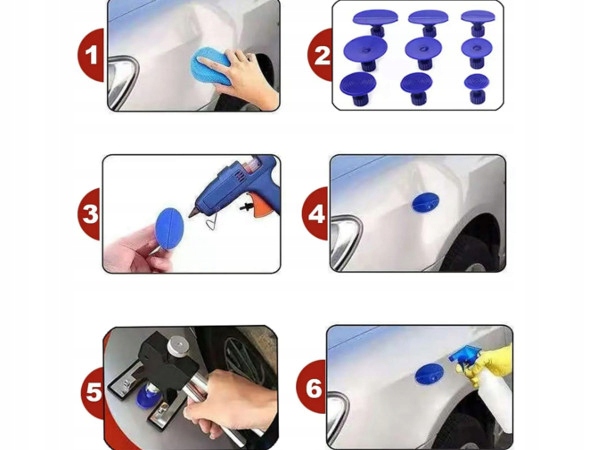 1

2

3

4

5

6