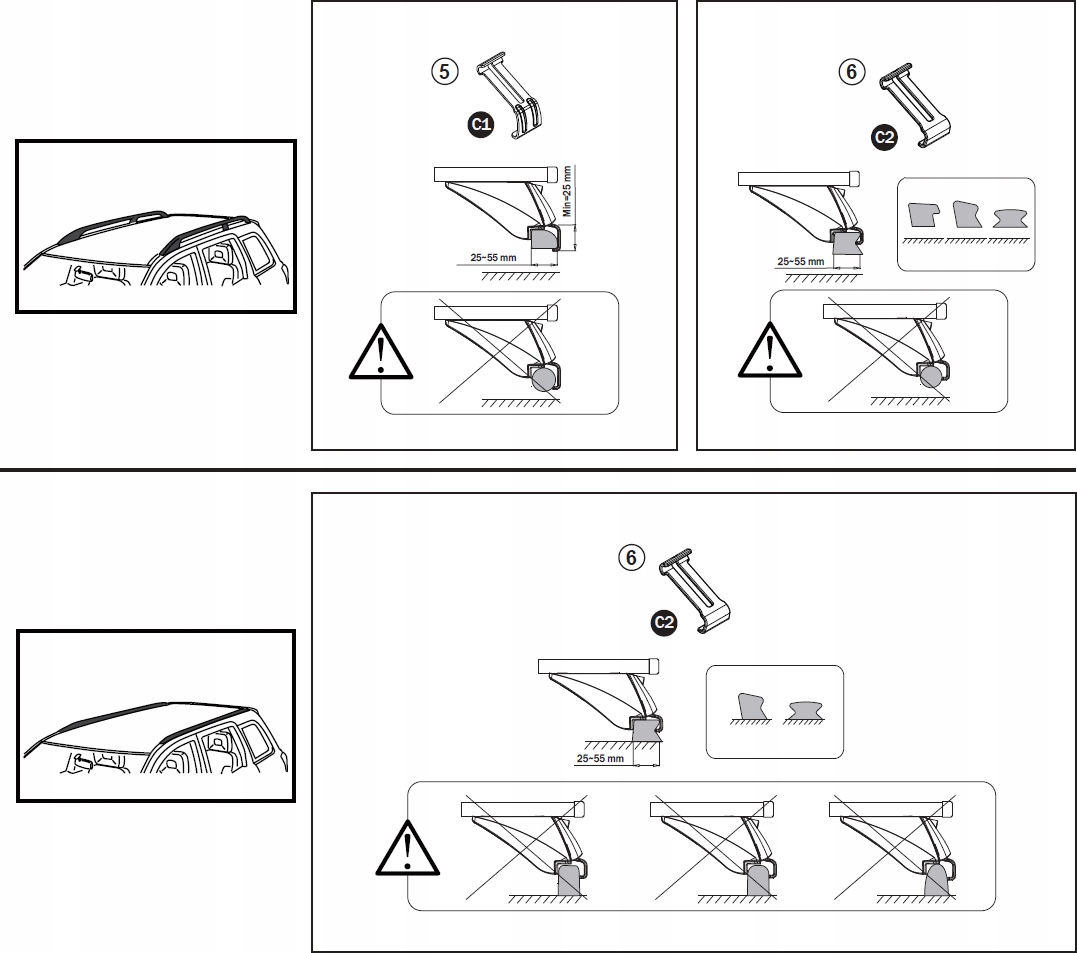 5

C1

Min=25 mm

25~55 mm

6

C2

25~55 mm

6

C2

25~55 mm