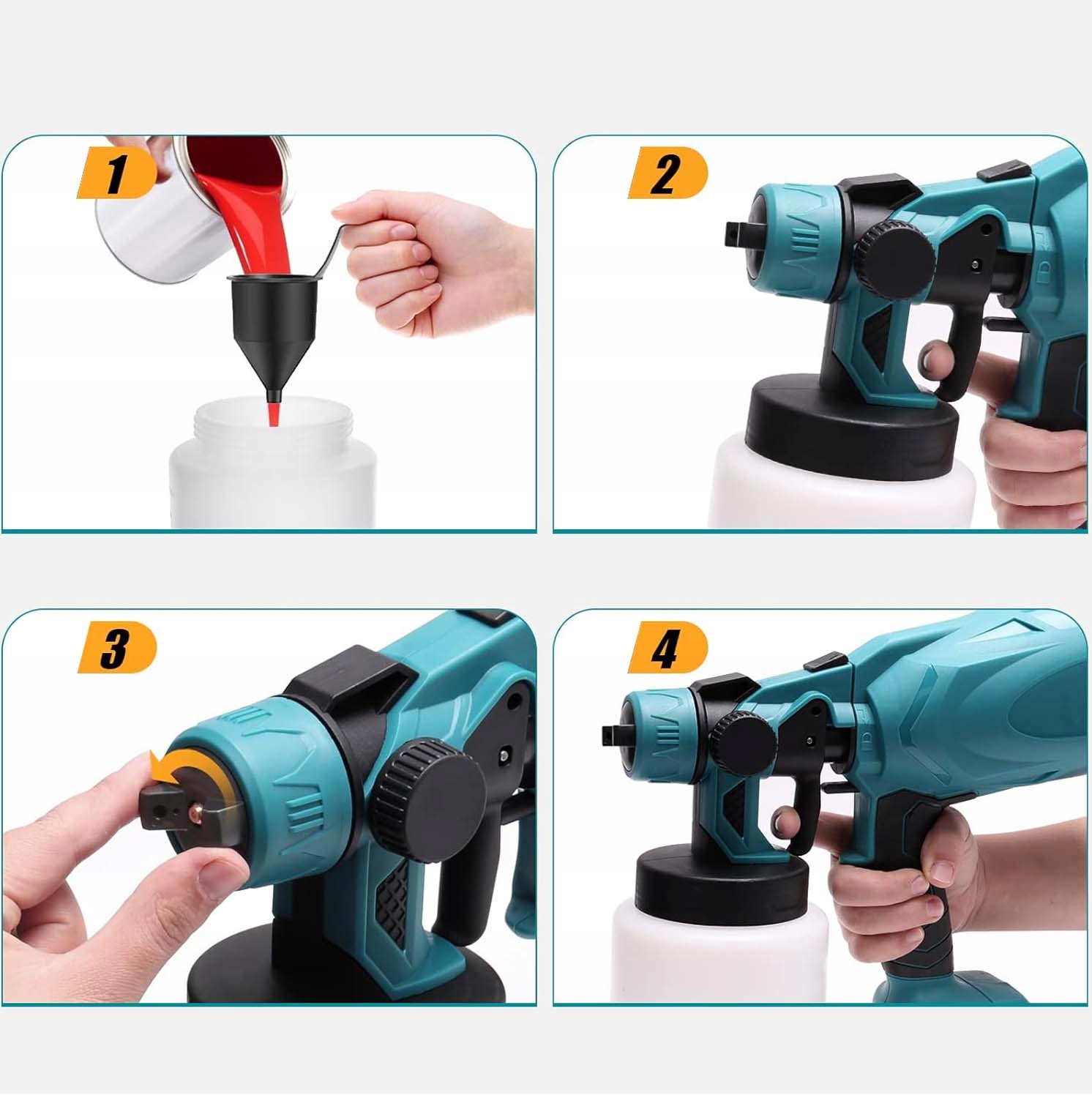 1

2

3

4