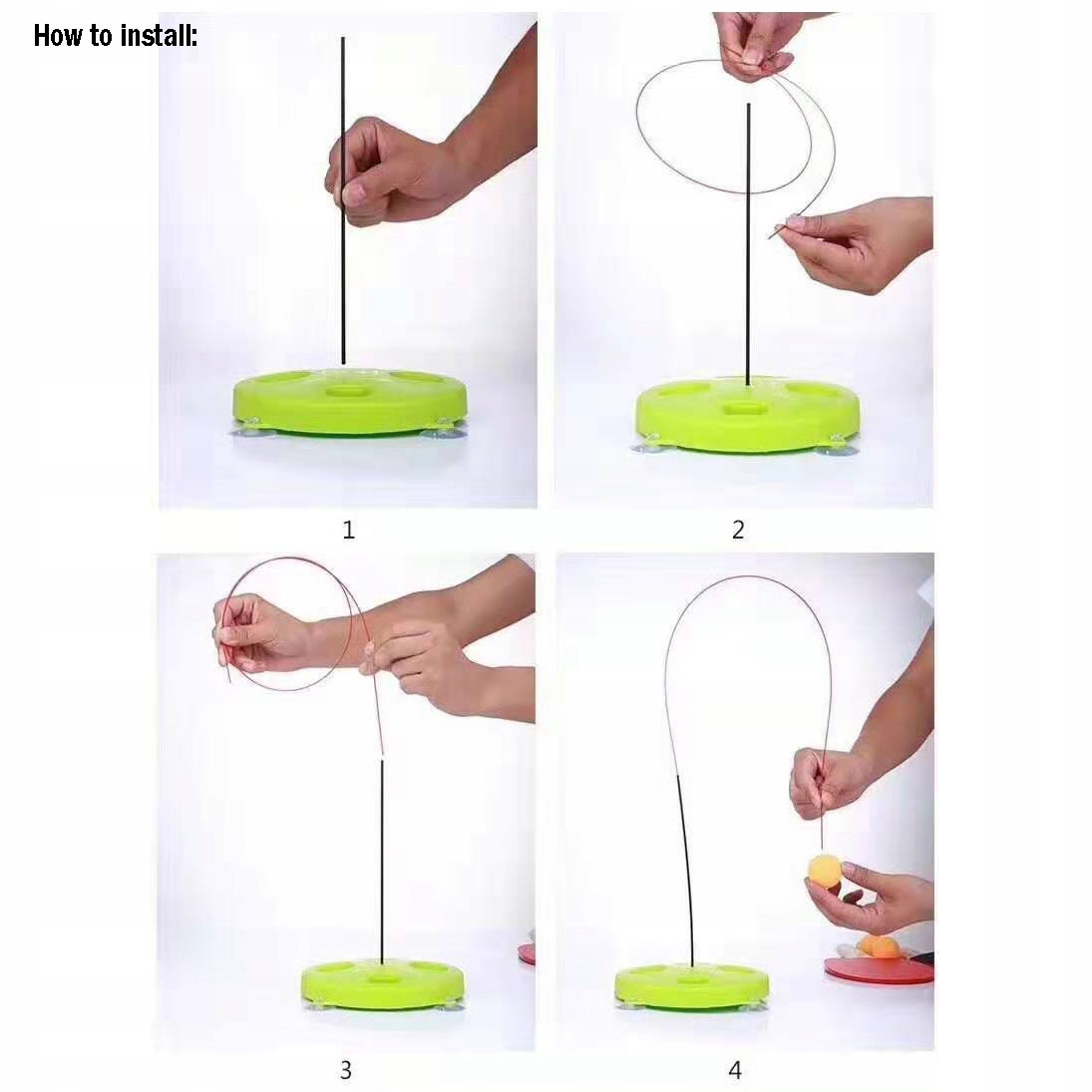 How to install:

1

2

3

4