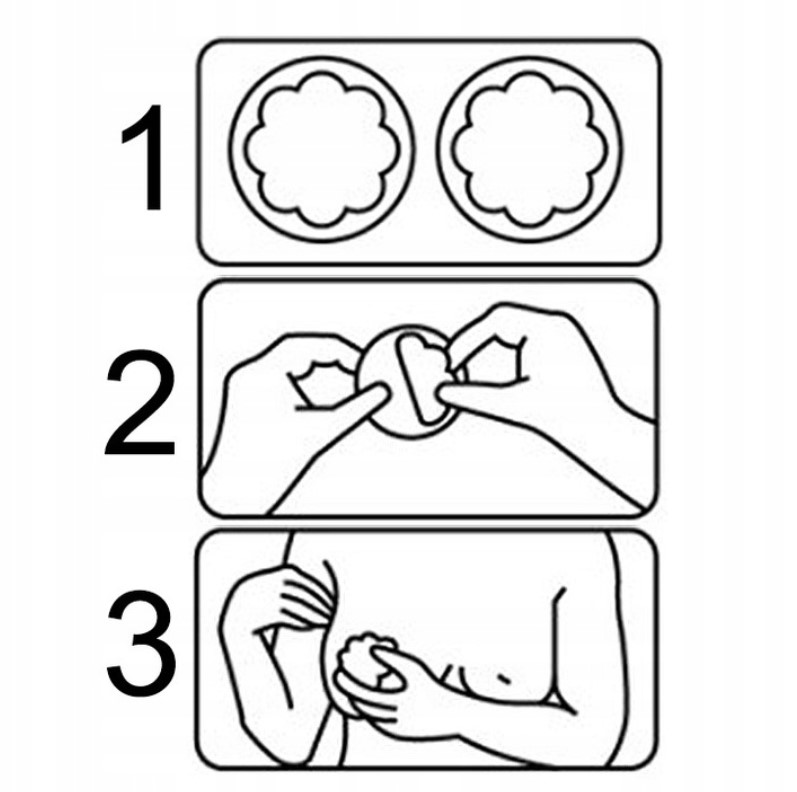 1

2

3