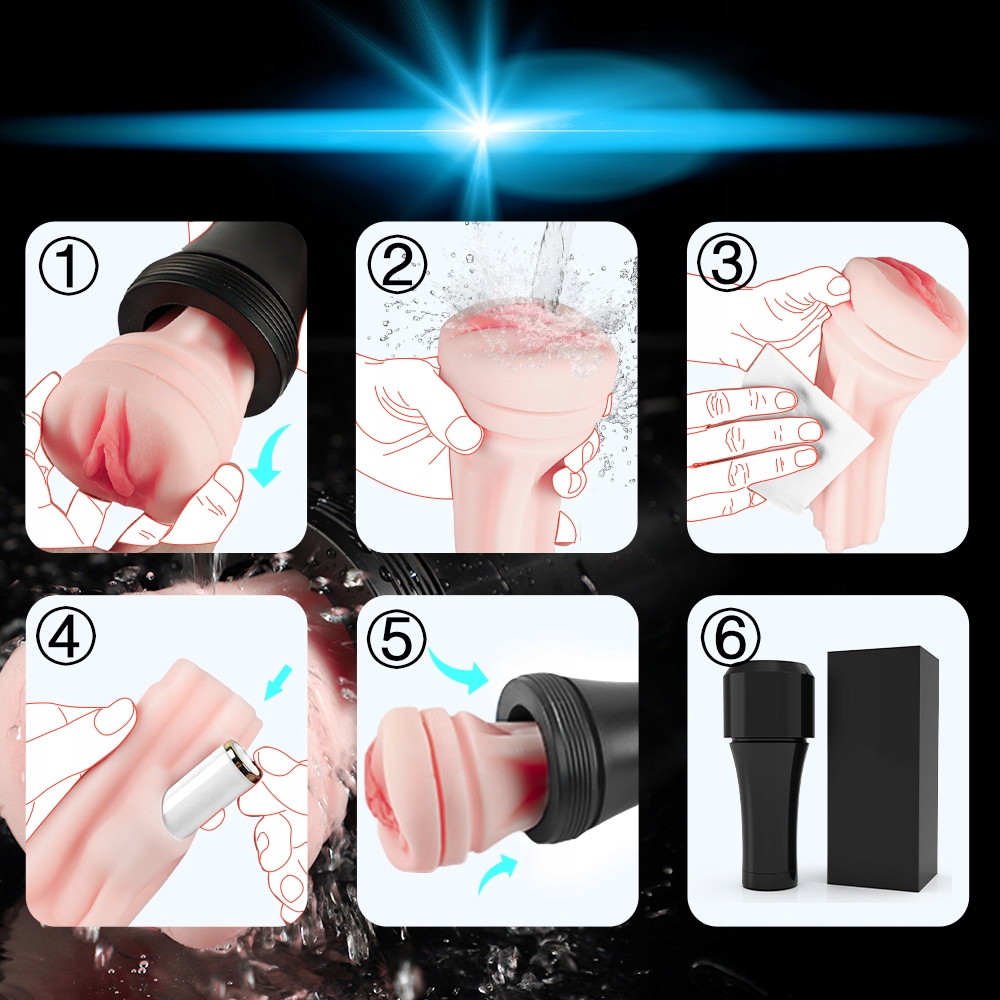 ①
②
③
④
⑤
⑥