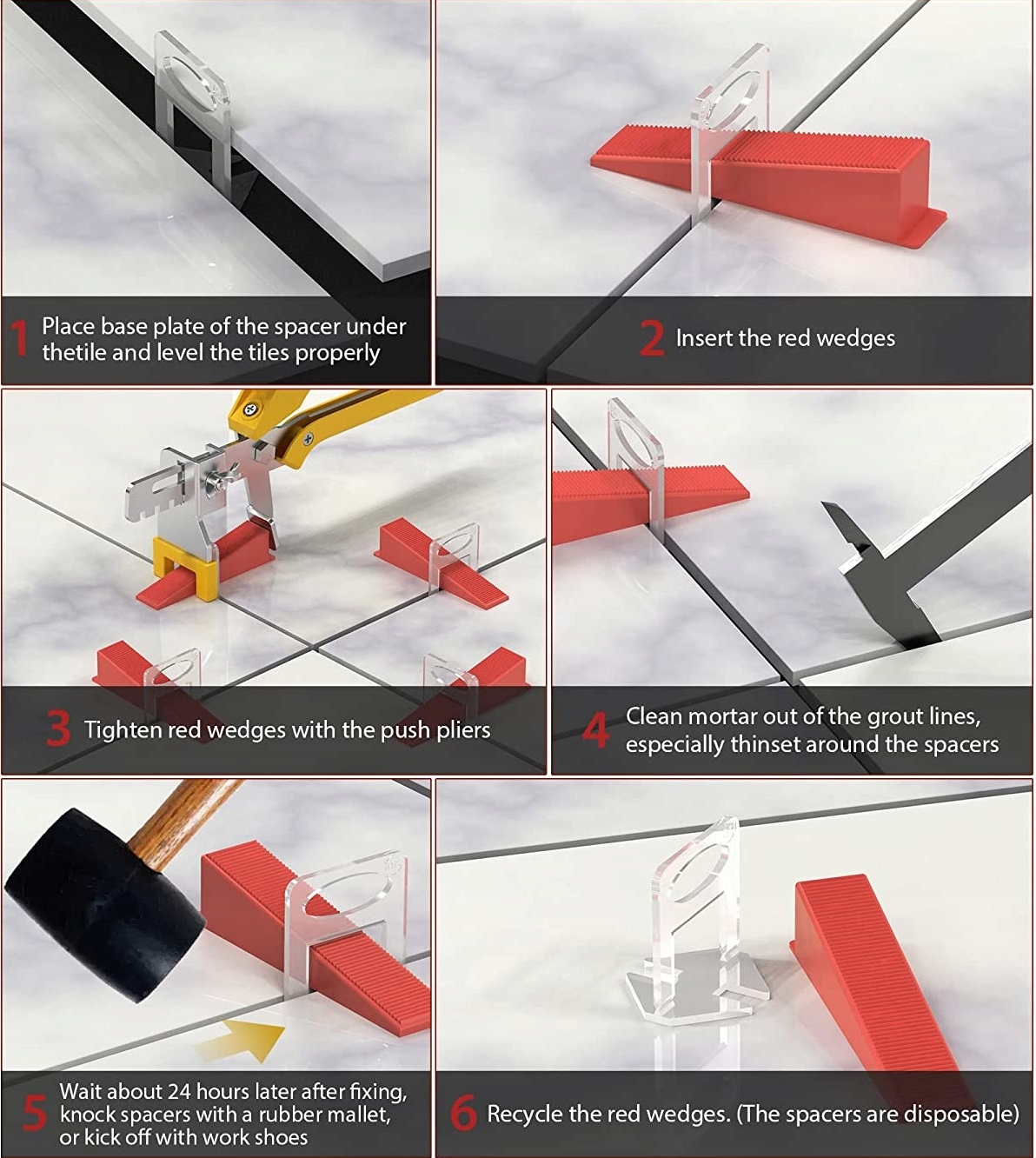 1 Place base plate of the spacer under thetile and level the tiles properly

2 Insert the red wedges

3 Tighten red wedges with the push pliers

4 Clean mortar out of the grout lines, especially thinset around the spacers

5 Wait about 24 hours later after fixing, knock spacers with a rubber mallet, or kick off with work shoes

6 Recycle the red wedges. (The spacers are disposable)