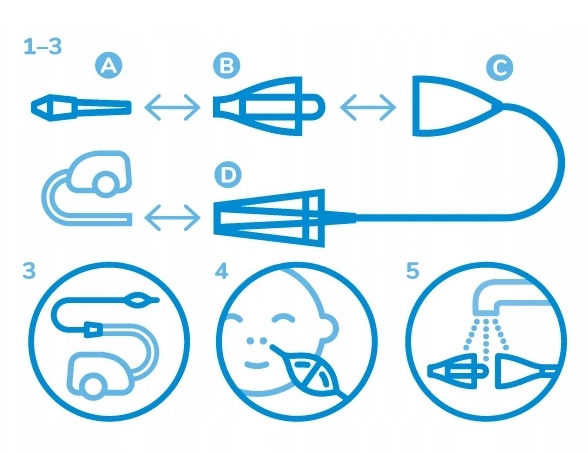 1–3

A

B

C

D

3

4

5