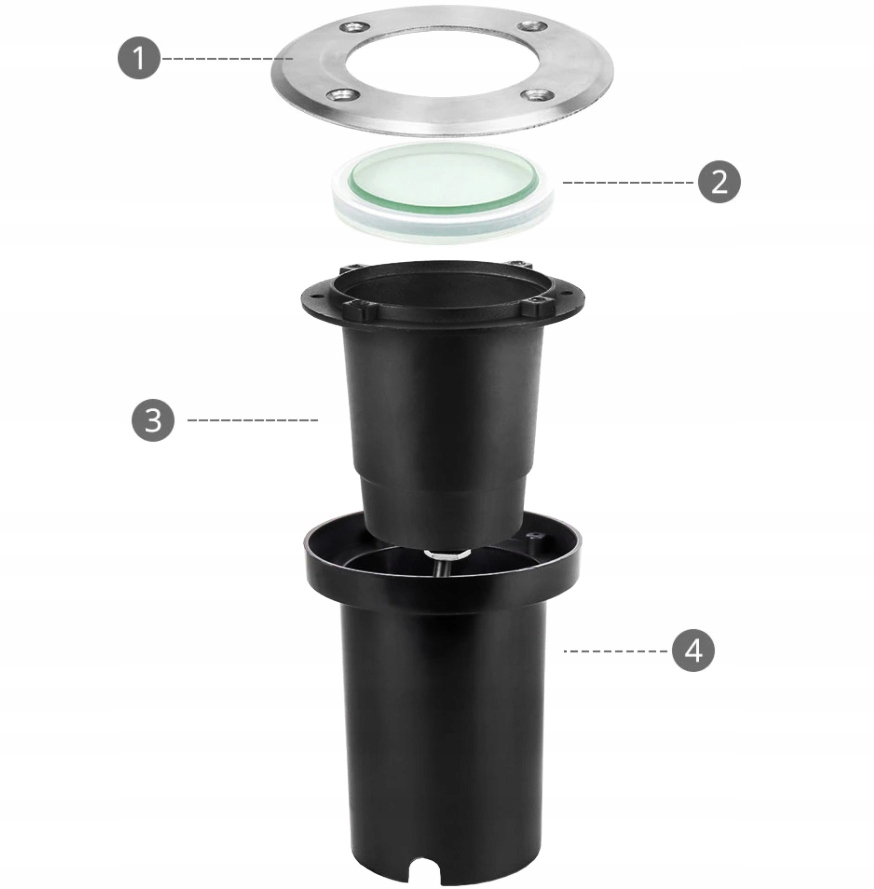 1
2
3
4