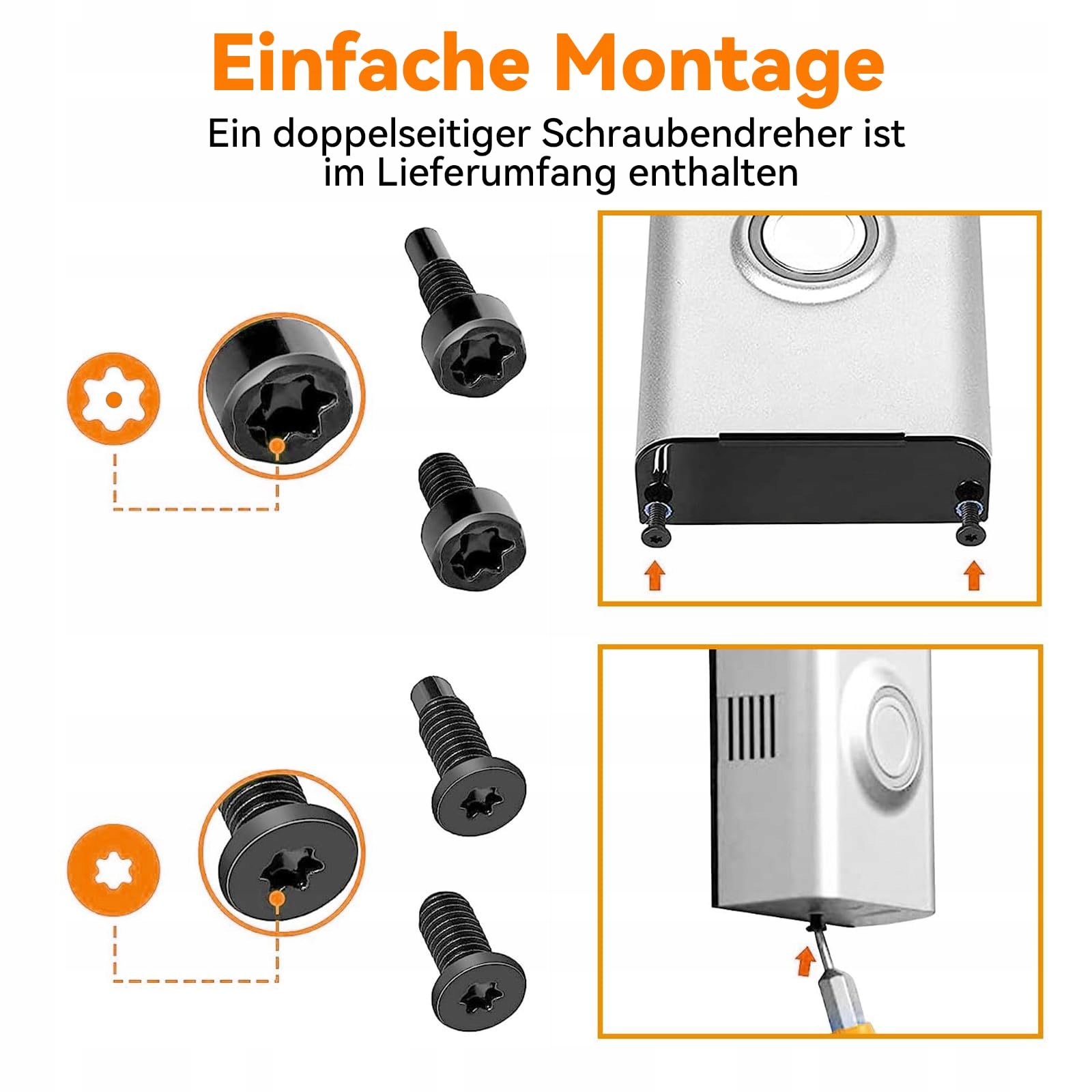 Einfache Montage

Ein doppelseitiger Schraubendreher ist im Lieferumfang enthalten