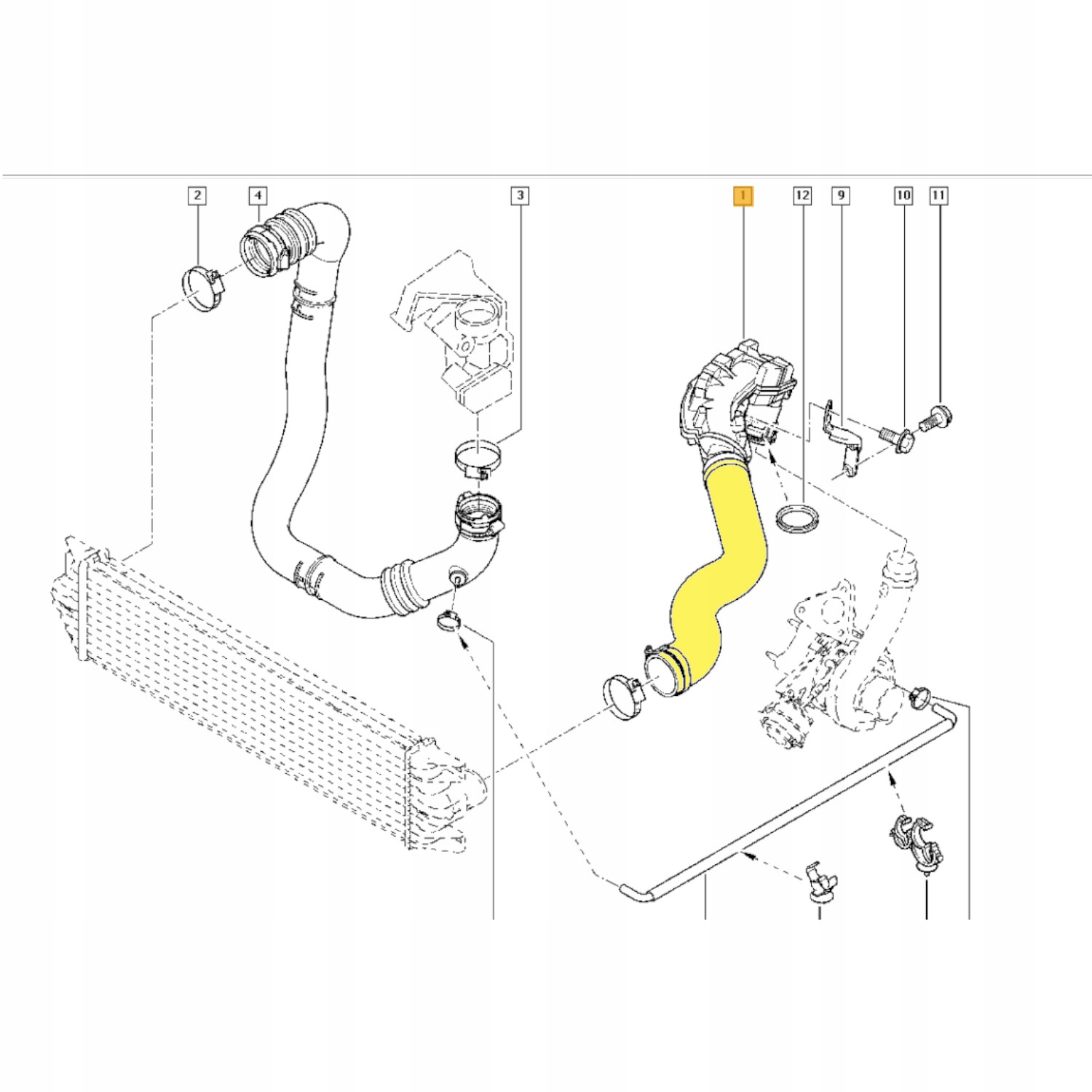 2
4
3
1
12
9
10
11