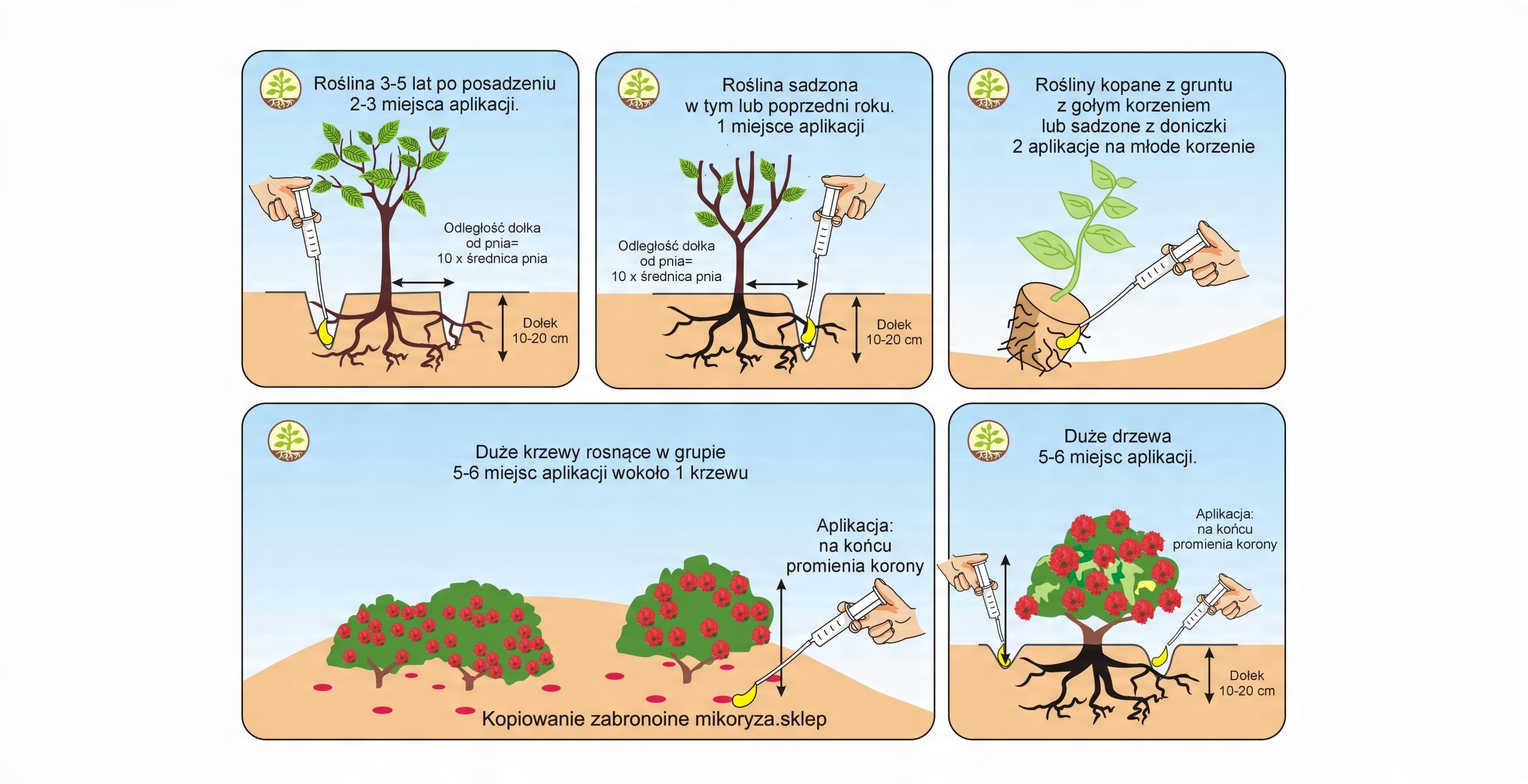 Roślina 3-5 lat po posadzeniu
2-3 miejsca aplikacji.

Odległość dołka od pnia= 10 x średnica pnia

Dołek 10-20 cm

Roślina sadzona
w tym lub poprzedni roku.
1 miejsce aplikacji

Odległość dołka od pnia= 10 x średnica pnia

Dołek 10-20 cm

Rośliny kopane z gruntu
z gołym korzeniem
lub sadzone z doniczki
2 aplikacje na młode korzenie

Duże krzewy rosnące w grupie
5-6 miejsc aplikacji wokoło 1 krzewu

Aplikacja:
na końcu
promienia korony

Kopiowanie zabronoine mikoryza.sklep

Duże drzewa
5-6 miejsc aplikacji.

Aplikacja:
na końcu
promienia korony

Dołek 10-20 cm