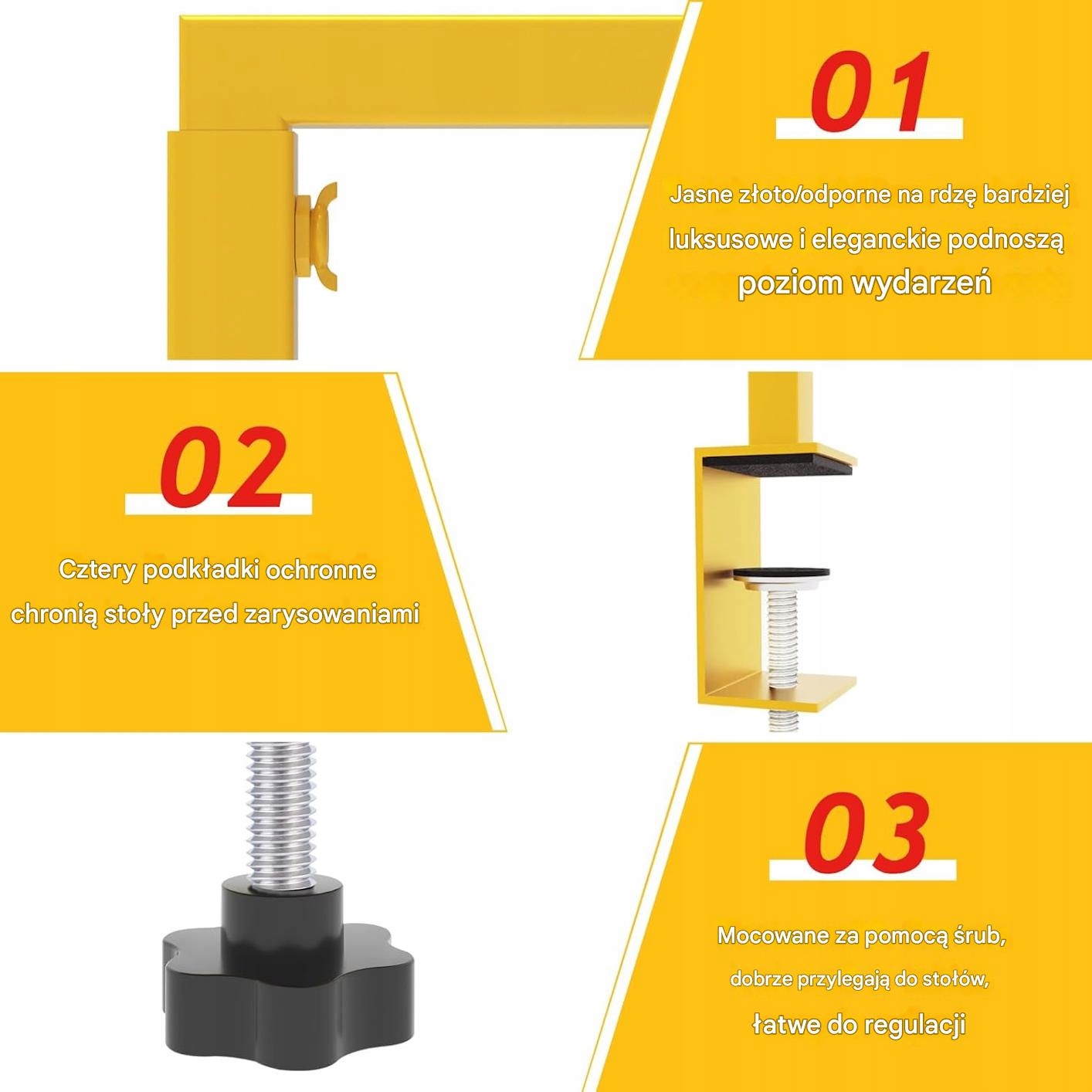 01

Jasne złoto/odporne na rdzę bardziej luksusowe i eleganckie podnoszą poziom wydarzeń

02

Cztery podkładki ochronne chronią stoły przed zarysowaniami

03

Mocowane za pomocą śrub, dobrze przylegają do stołów, łatwe do regulacji