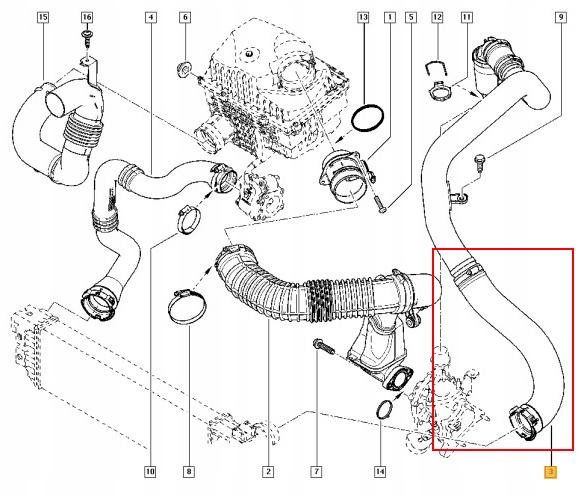 15
16
4
6
13
1
5
12
11
9
10
8
2
7
14
3