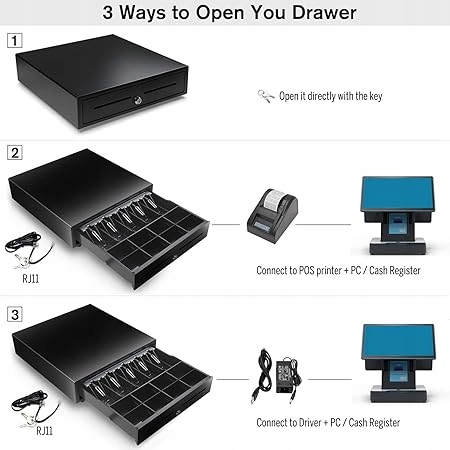 3 Ways to Open You Drawer

1

Open it directly with the key

2

RJ11

Connect to POS printer + PC / Cash Register

3

RJ11

Connect to Driver + PC / Cash Register