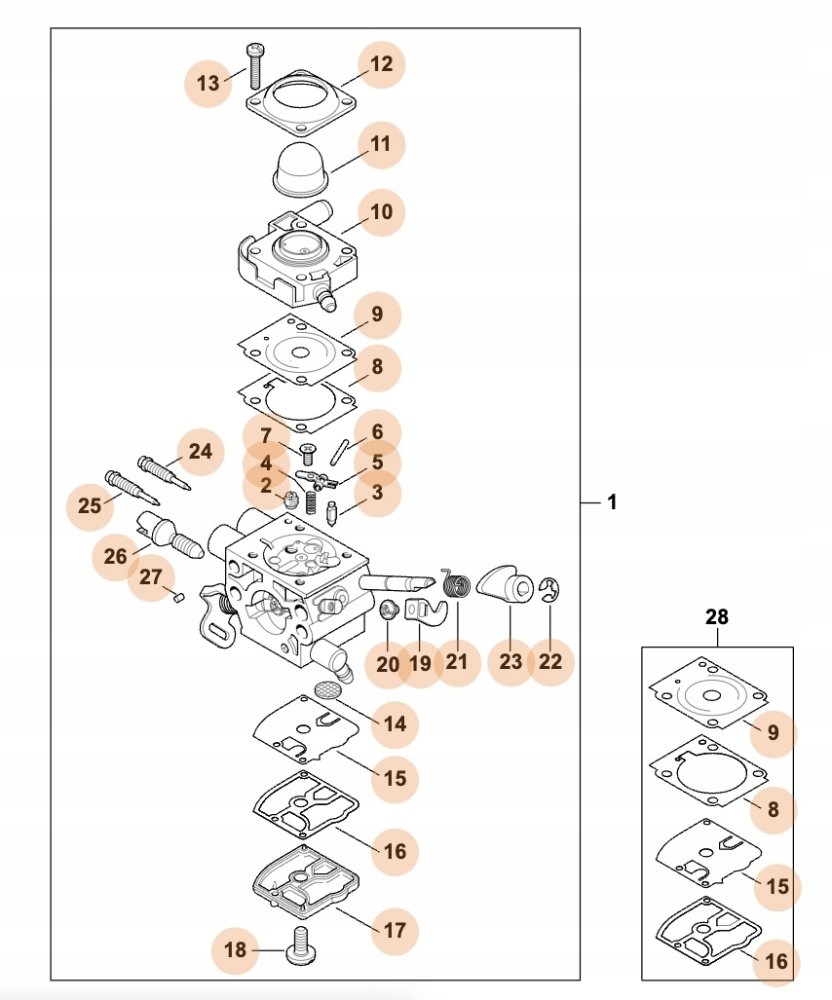 13
12
11
10
9
8
7
6
4
5
2
3
24
25
26
27
1
20
19
21
23
22
14
15
16
17
18
28
9
8
15
16