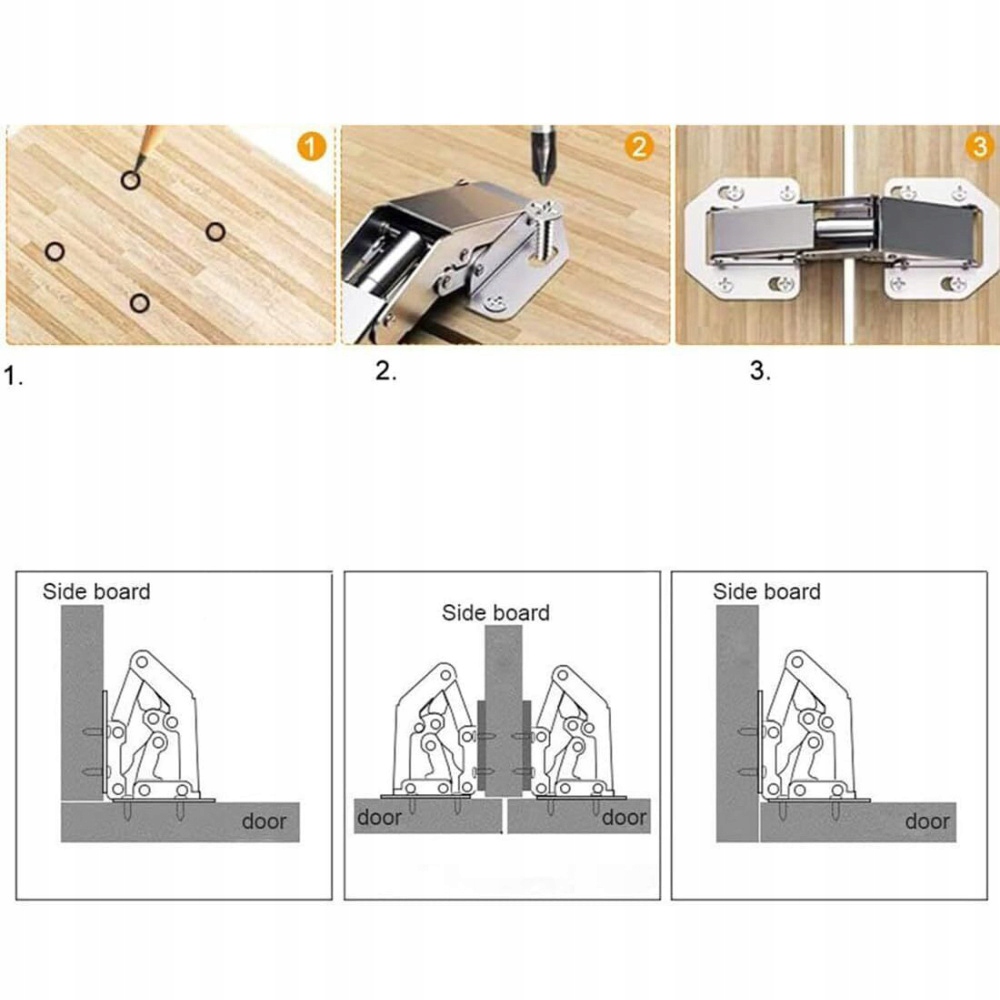 1

2

3

1.

2.

3.

Side board

door

Side board

door

door

Side board

door