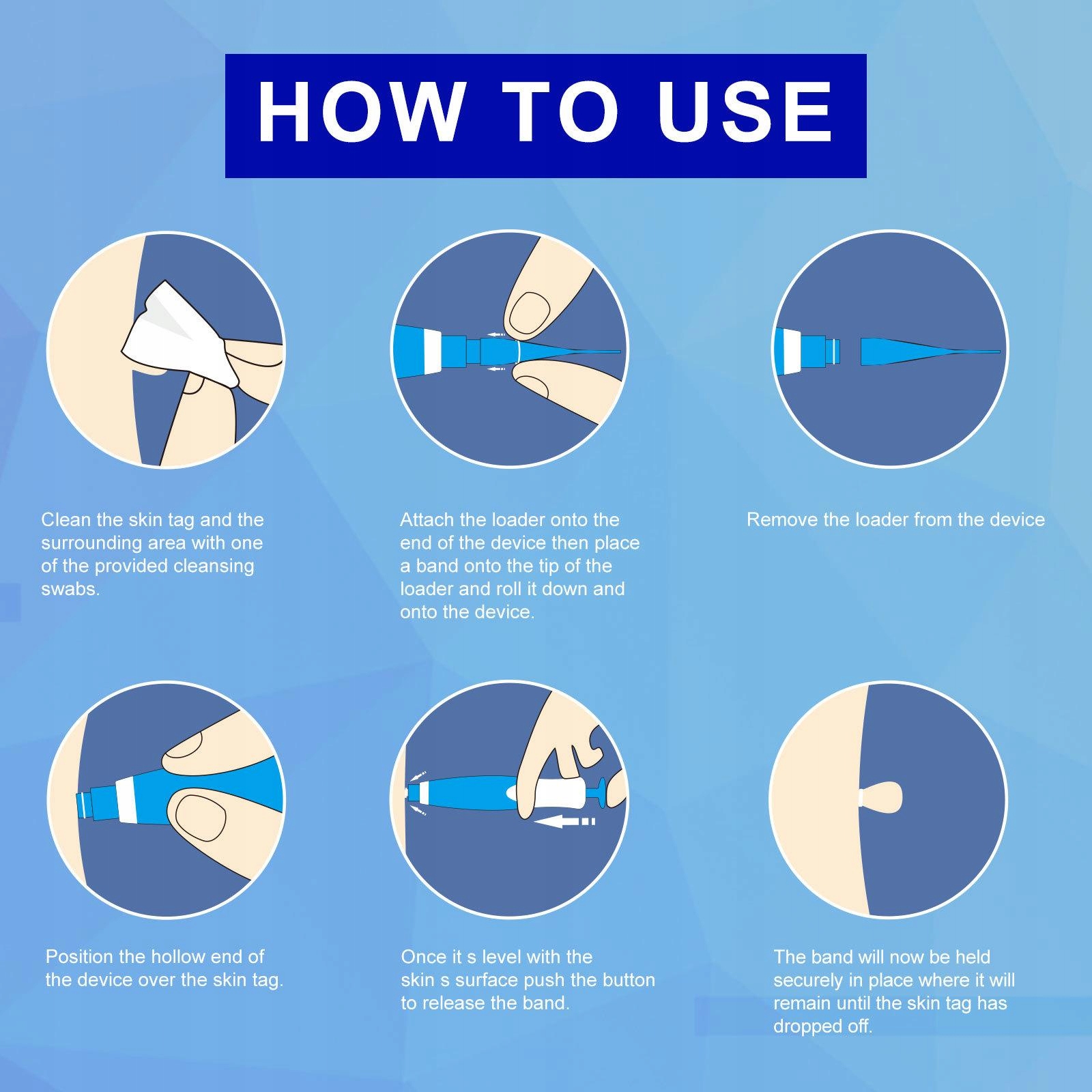 HOW TO USE

Clean the skin tag and the surrounding area with one of the provided cleansing swabs.

Attach the loader onto the end of the device then place a band onto the tip of the loader and roll it down and onto the device.

Remove the loader from the device

Position the hollow end of the device over the skin tag.

Once it s level with the skin s surface push the button to release the band.

The band will now be held securely in place where it will remain until the skin tag has dropped off.