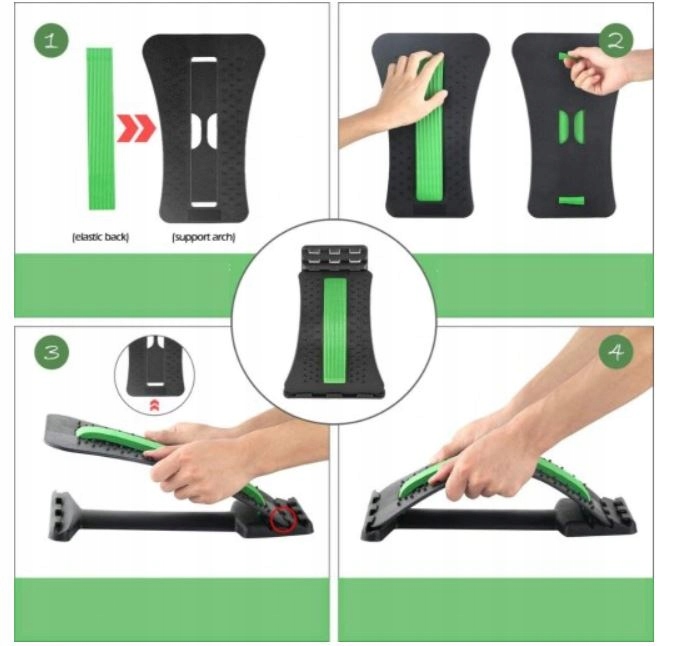 1

(elastic back)

(support arch)

2

3

4