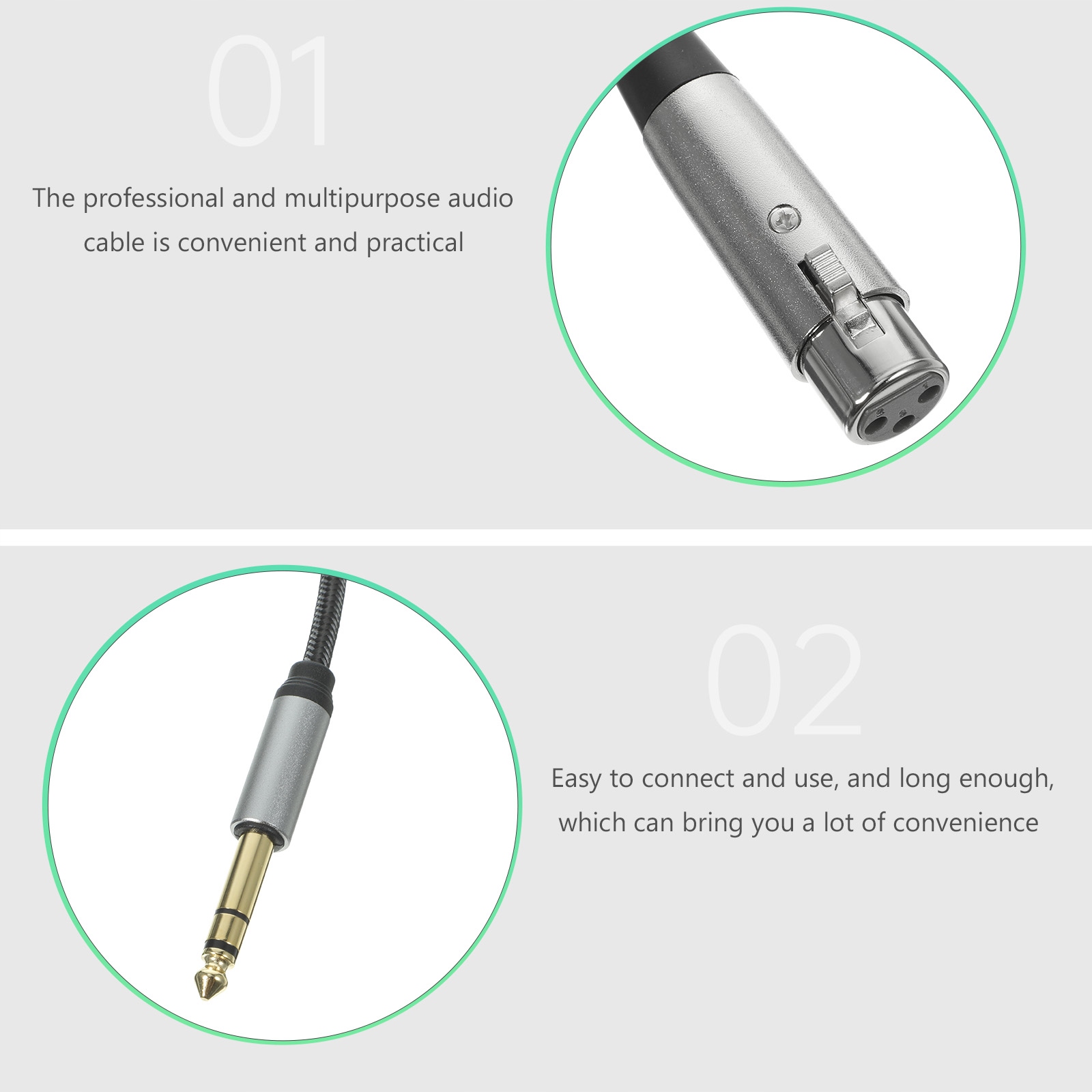 01

The professional and multipurpose audio cable is convenient and practical

02

Easy to connect and use, and long enough, which can bring you a lot of convenience