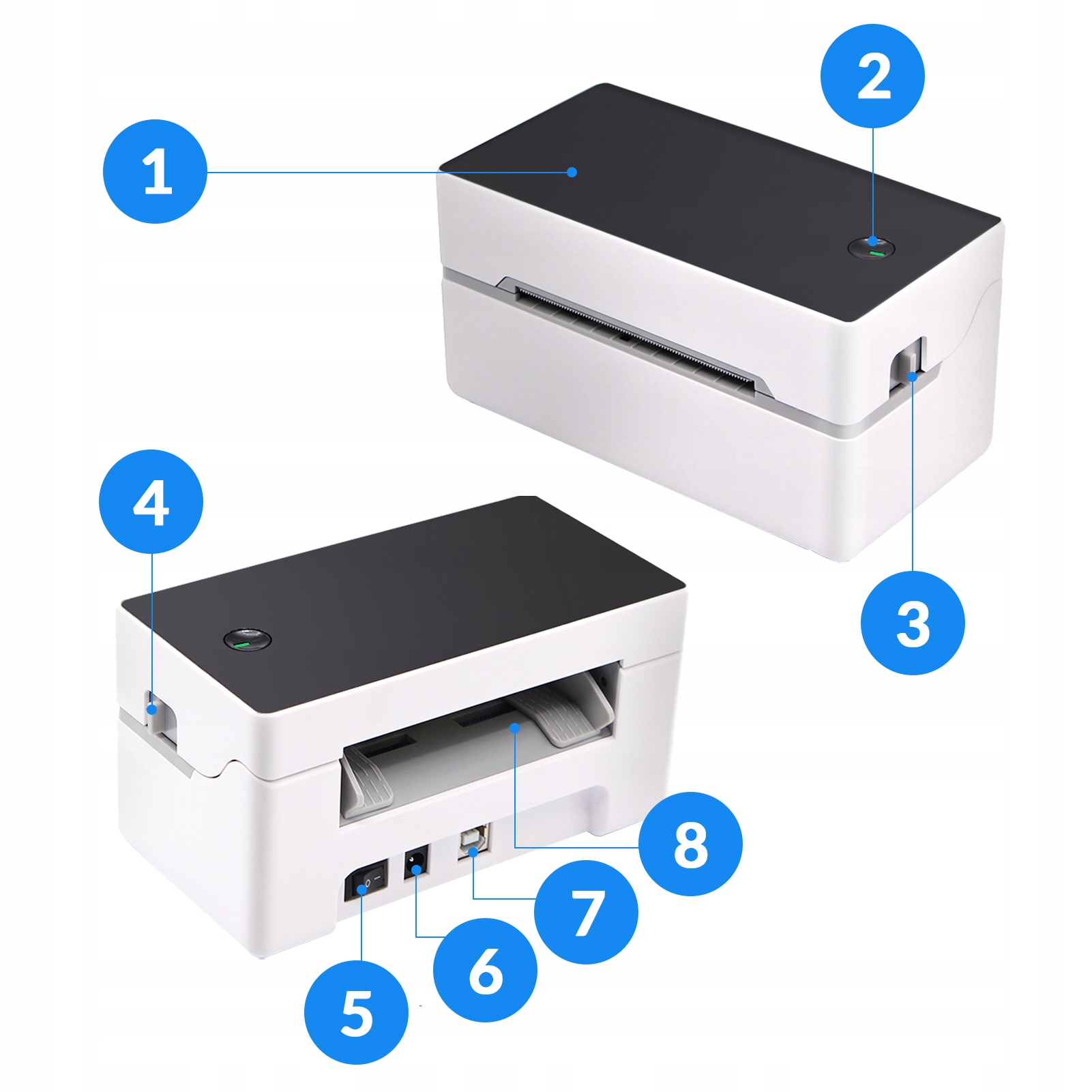 1
2
3
4
5
6
7
8