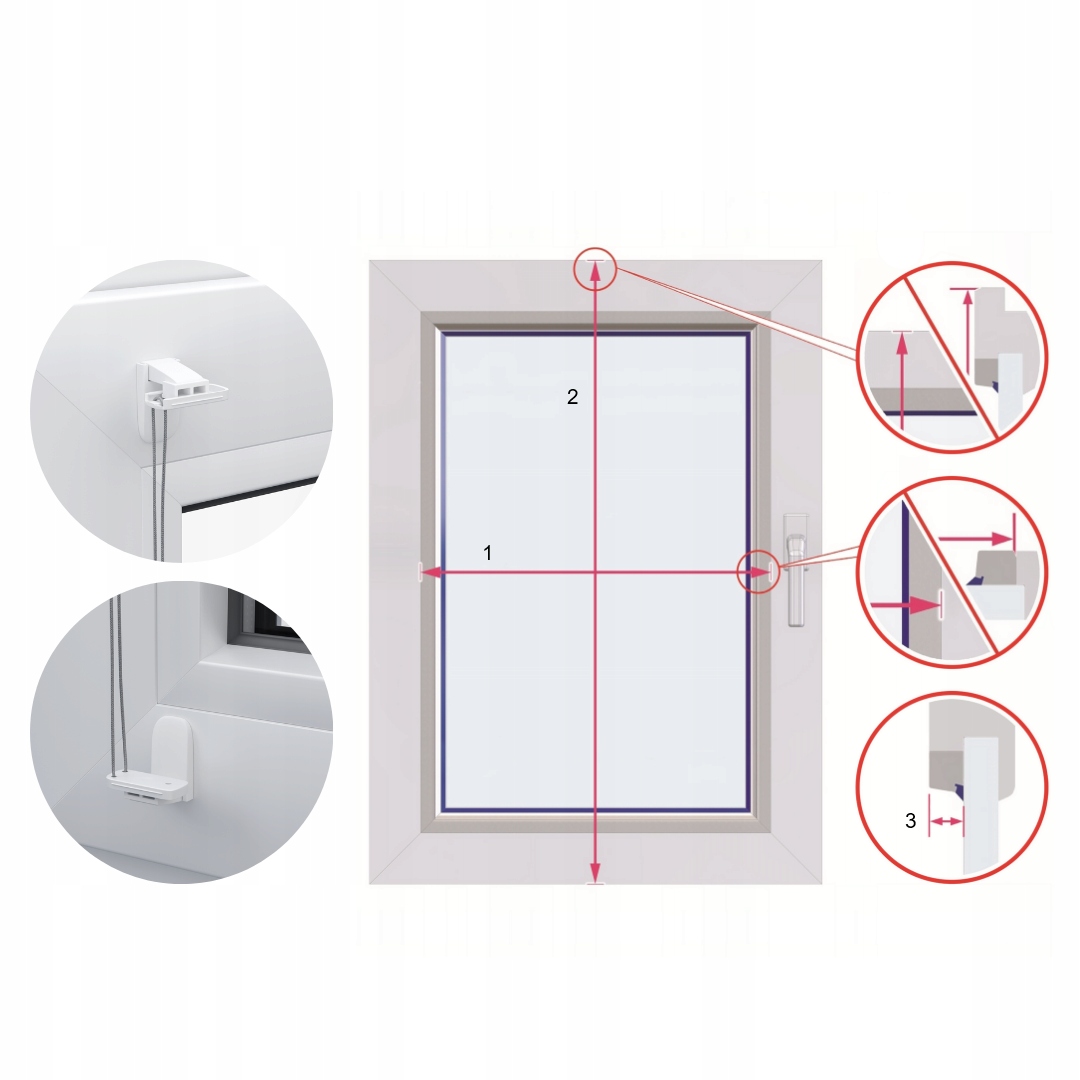 2

1

3