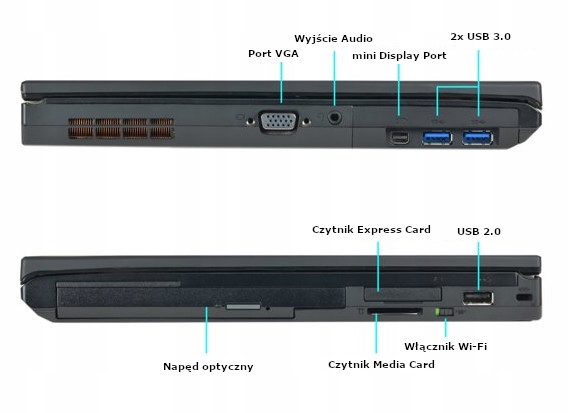 Wyjście Audio
2x USB 3.0
Port VGA
mini Display Port

Czytnik Express Card
USB 2.0

Włącznik Wi-Fi
Napęd optyczny
Czytnik Media Card